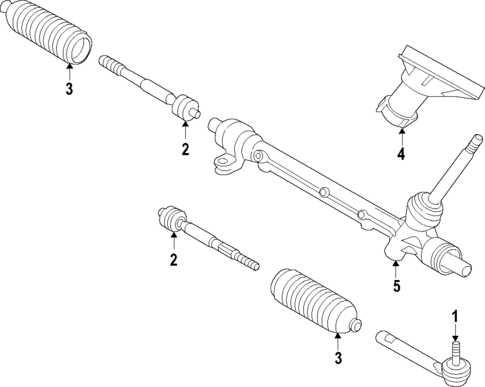 3
2
4
2
5
3
1