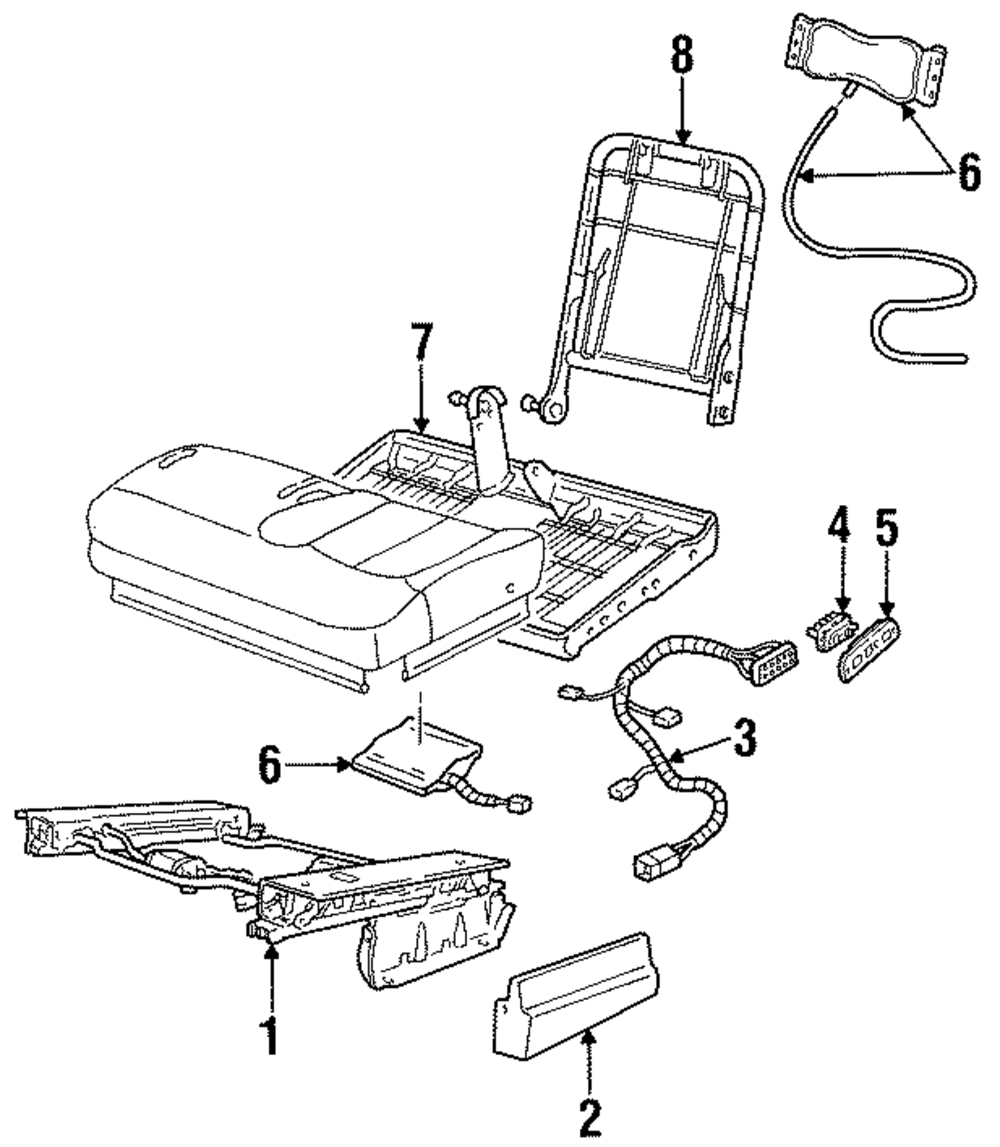 8
6
7
4
5
3
6
1
2