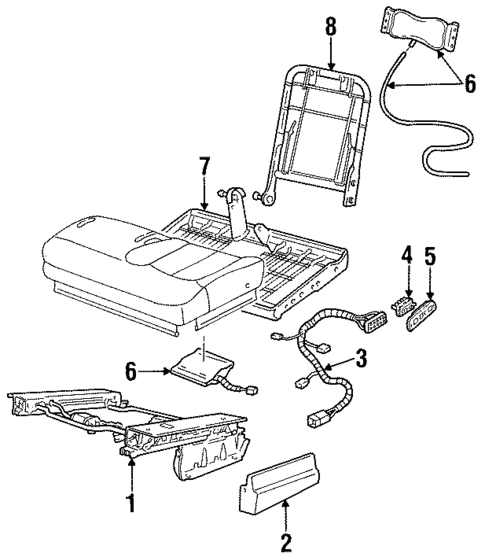 8
6
7
4
5
3
6
1
2