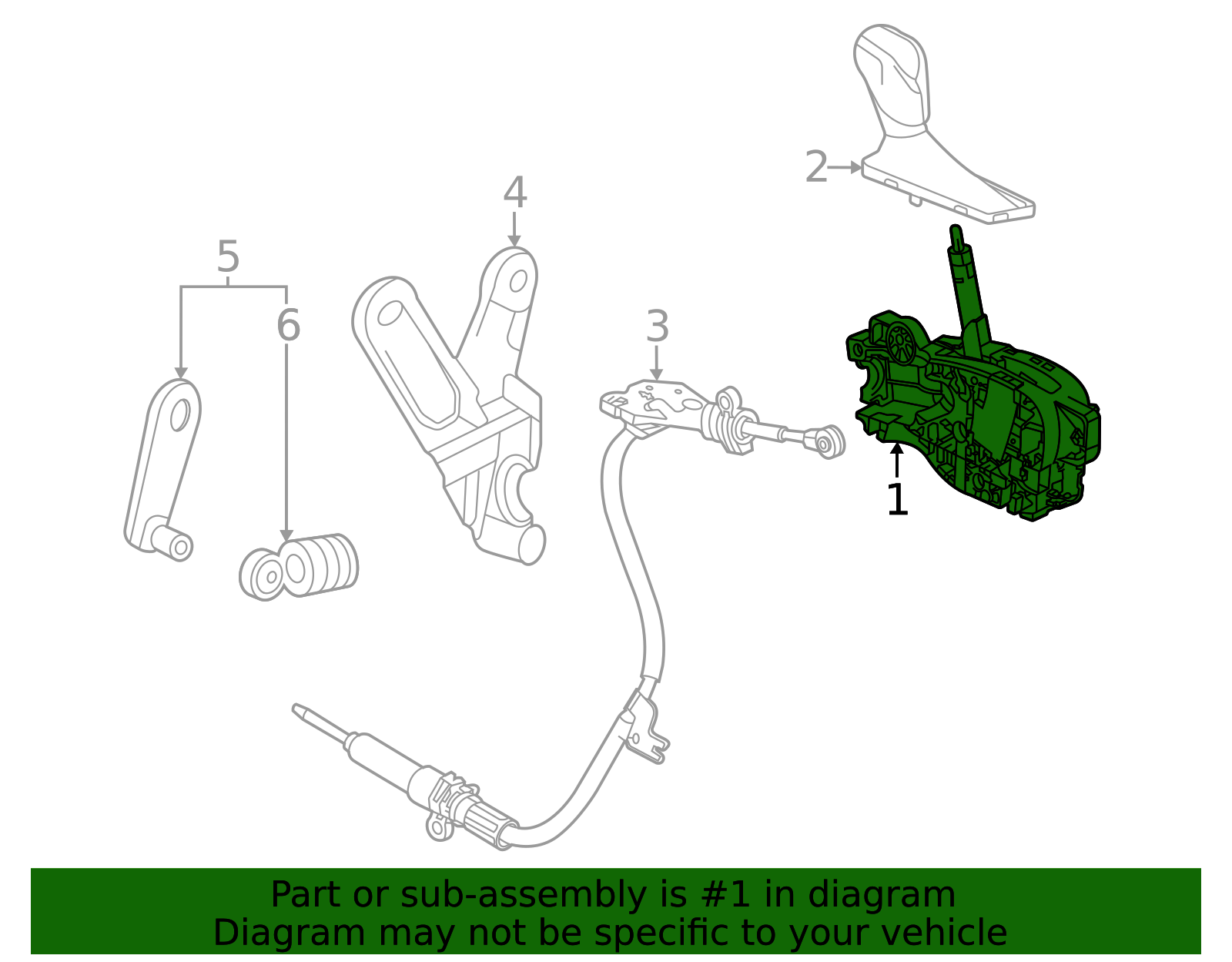 2
4
5
6
3
1

Part or sub-assembly is #1 in diagram
Diagram may not be specific to your vehicle