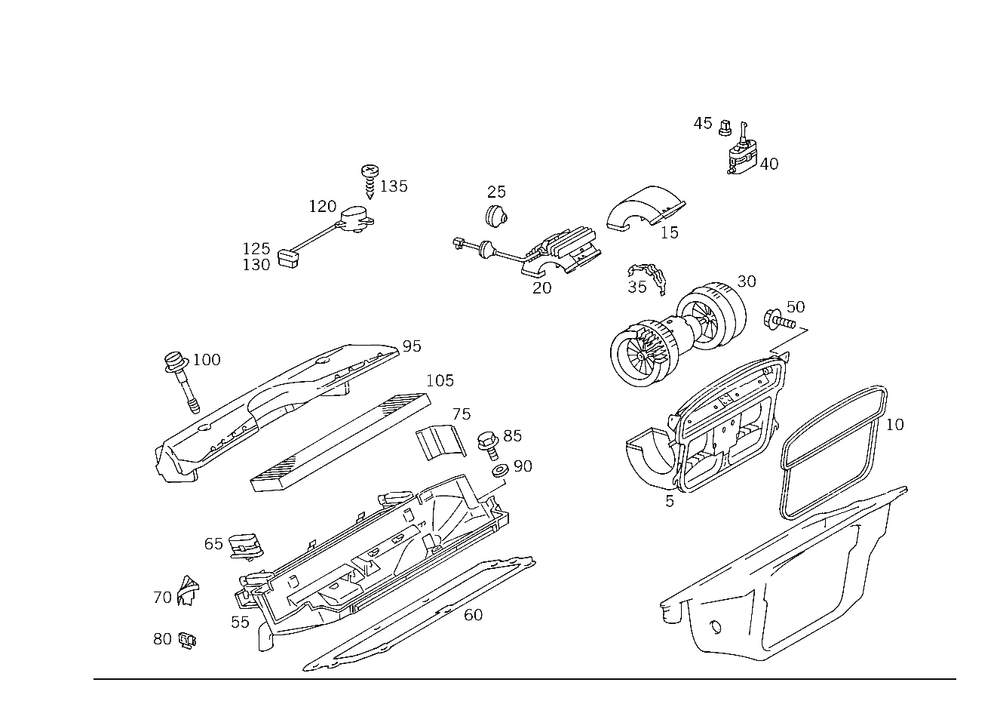 45
40
135
120
25
15
125
130
20
35
30
50
100
95
105
75
85
90
10
5
65
70
55
60
80