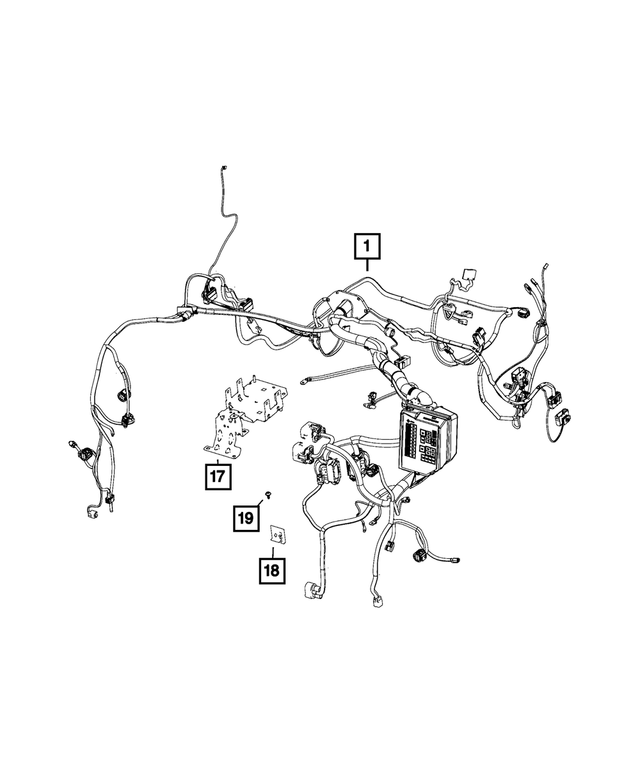 1

17

19

18