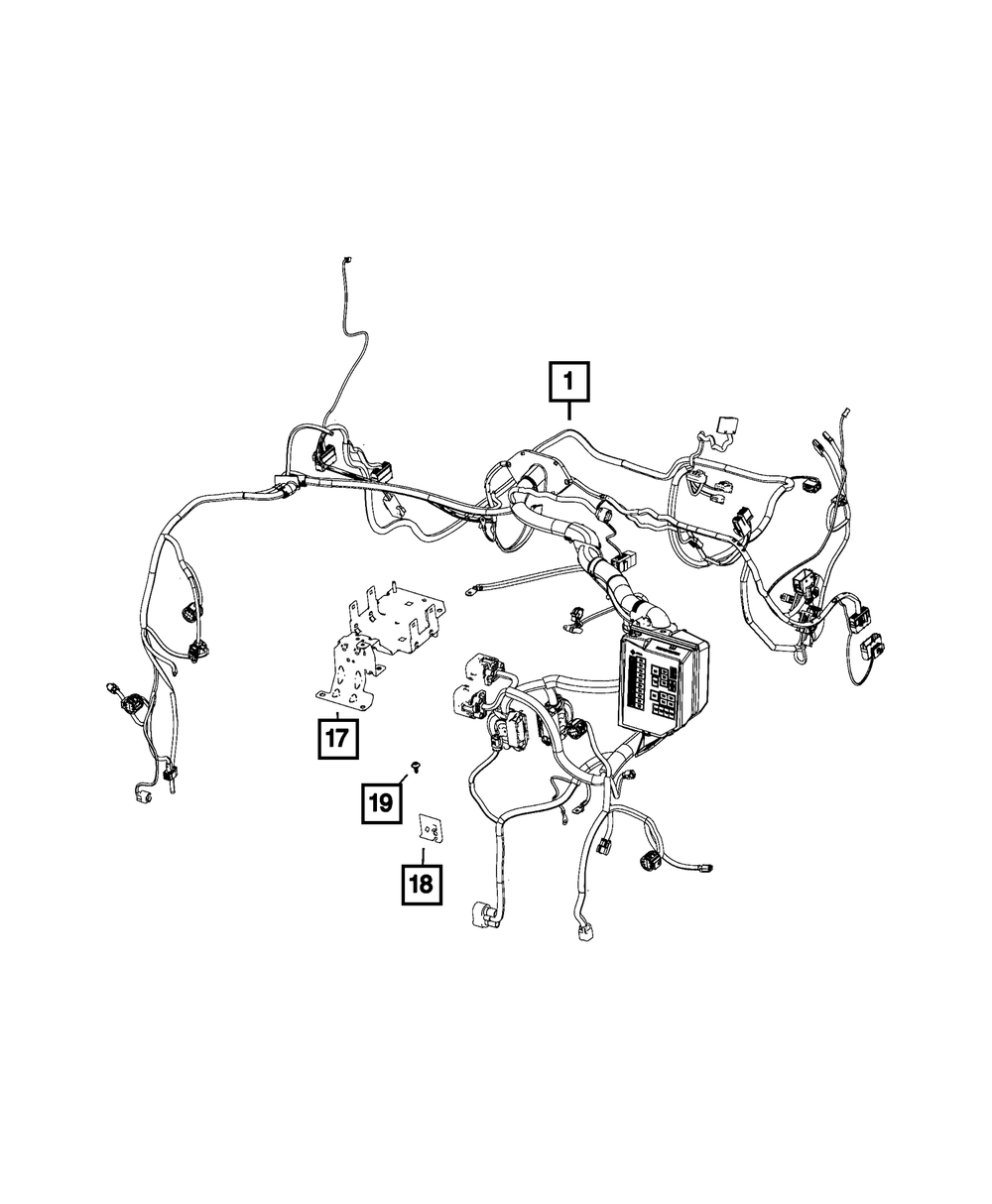 1
17
19
18