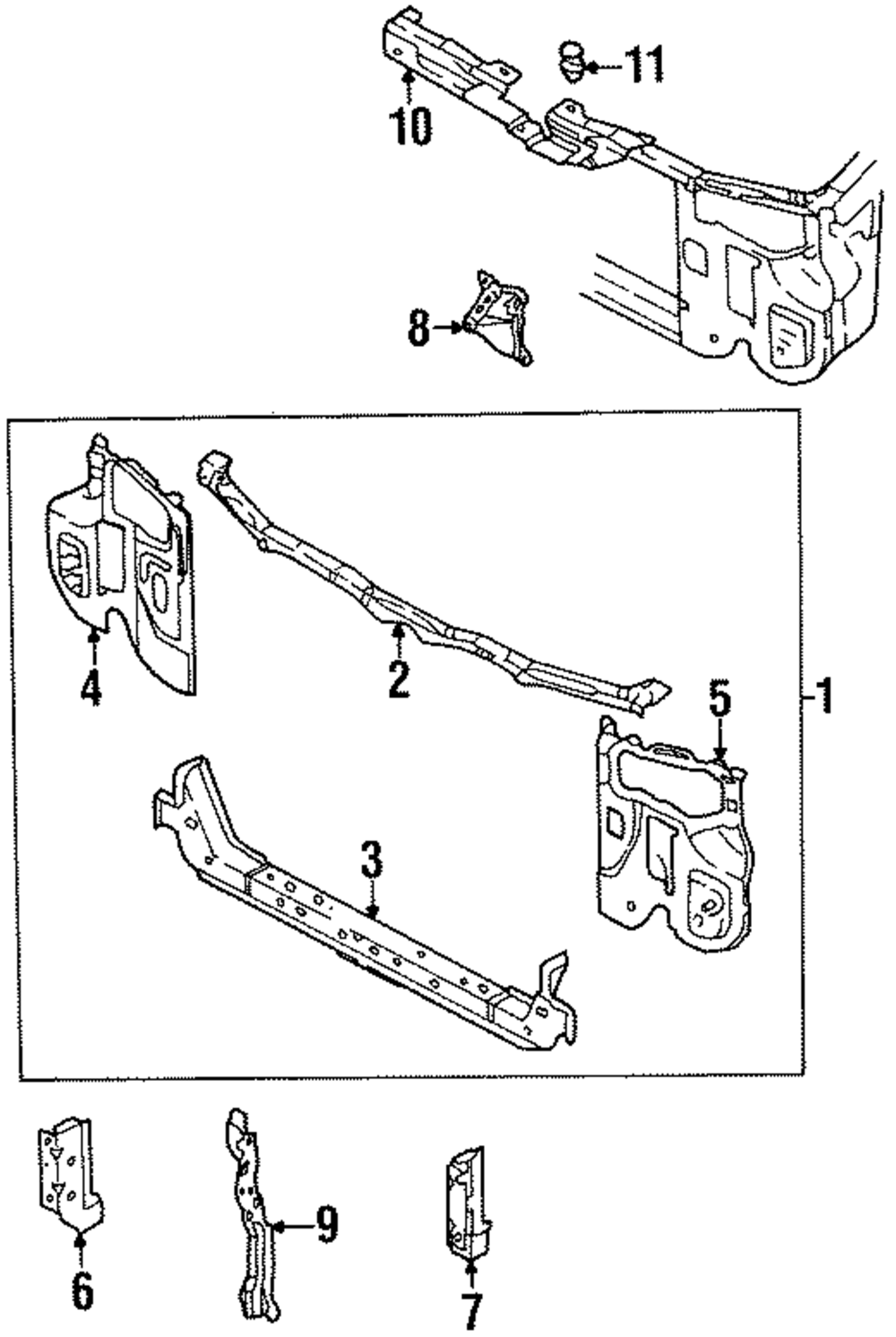 11
10
8
4
2
5
1
3
6
9
7