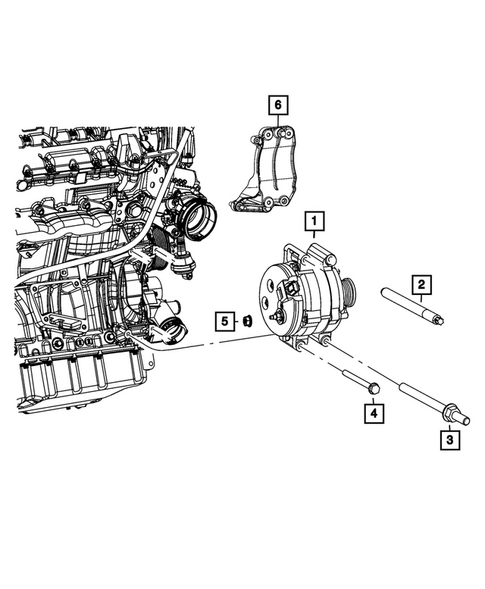 6
1
2
5
4
3