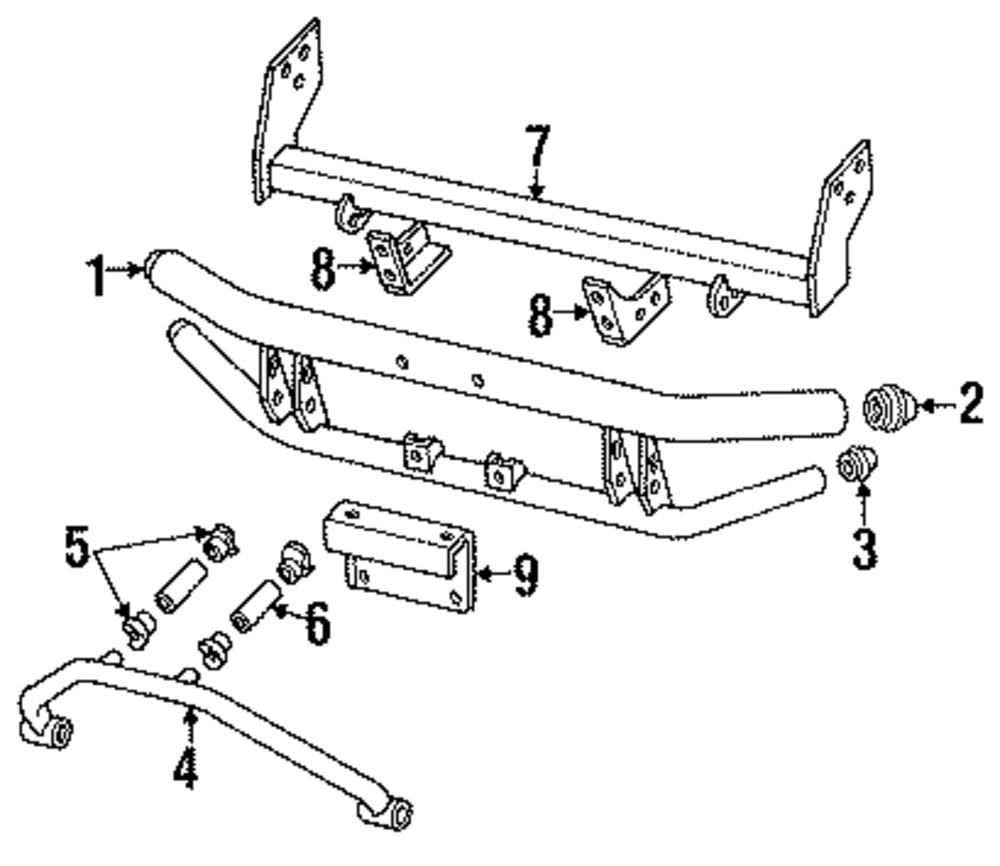 7
1
8
8
2
3
5
9
6
4