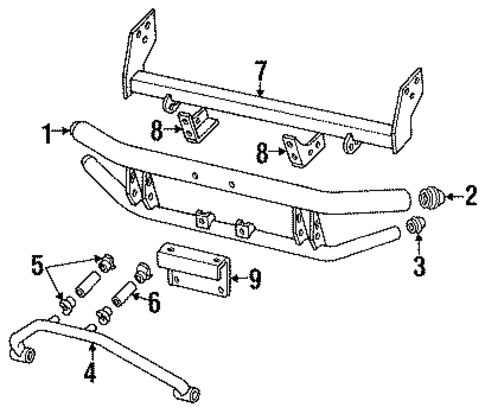 7
1
8
8
2
3
5
9
6
4