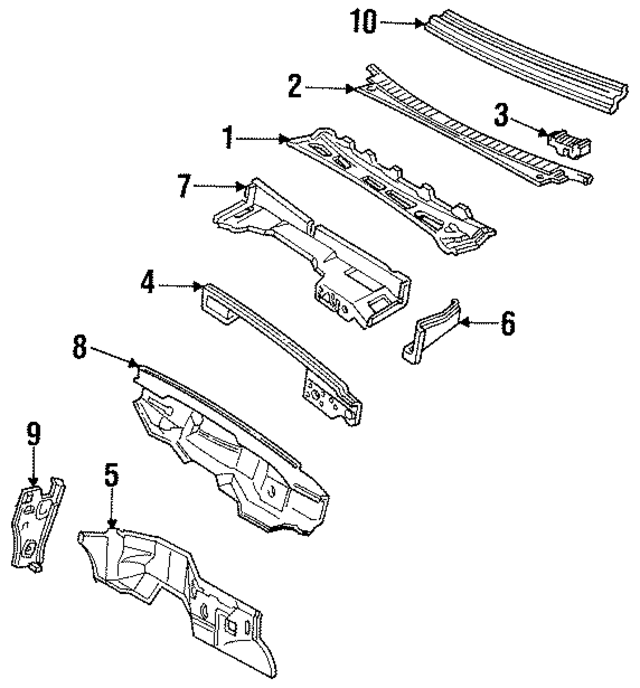 10
2
3
1
7
4
6
8
9
5