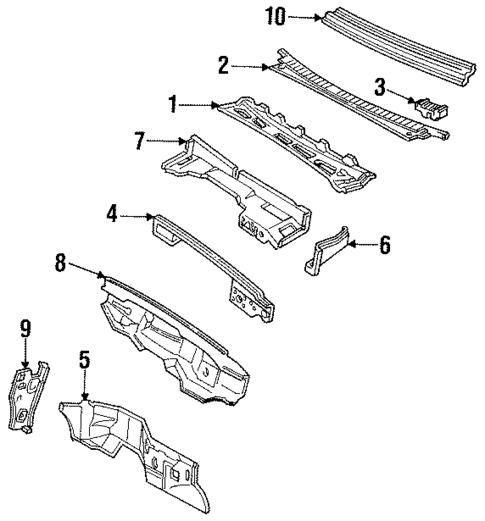 10
2
3
1
7
4
6
8
9
5