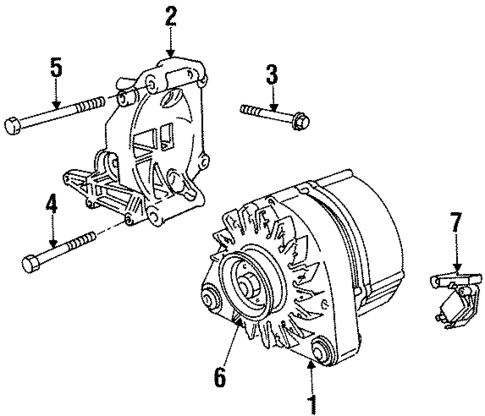 2

5

3

4

7

6

1