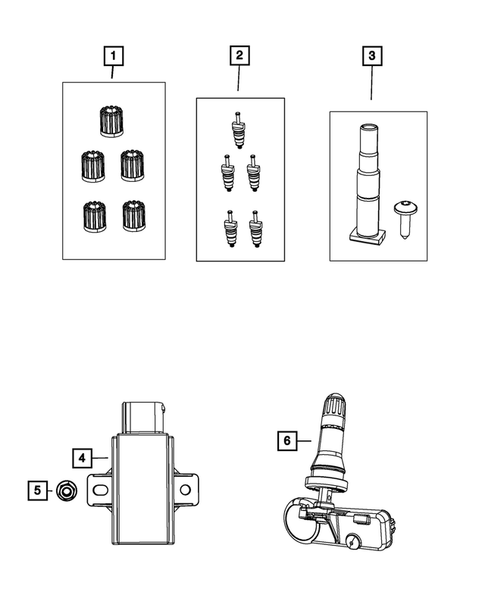 1
2
3
4
5
6