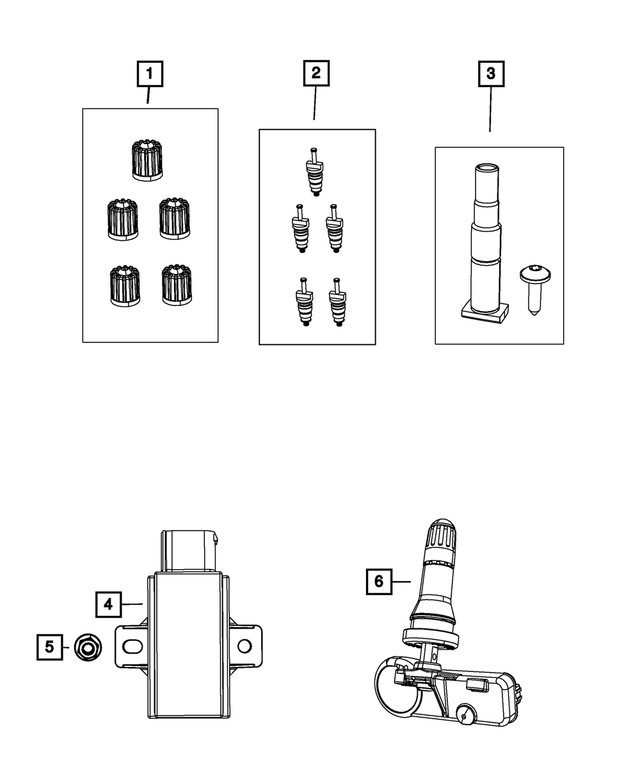 1
2
3
4
5
6