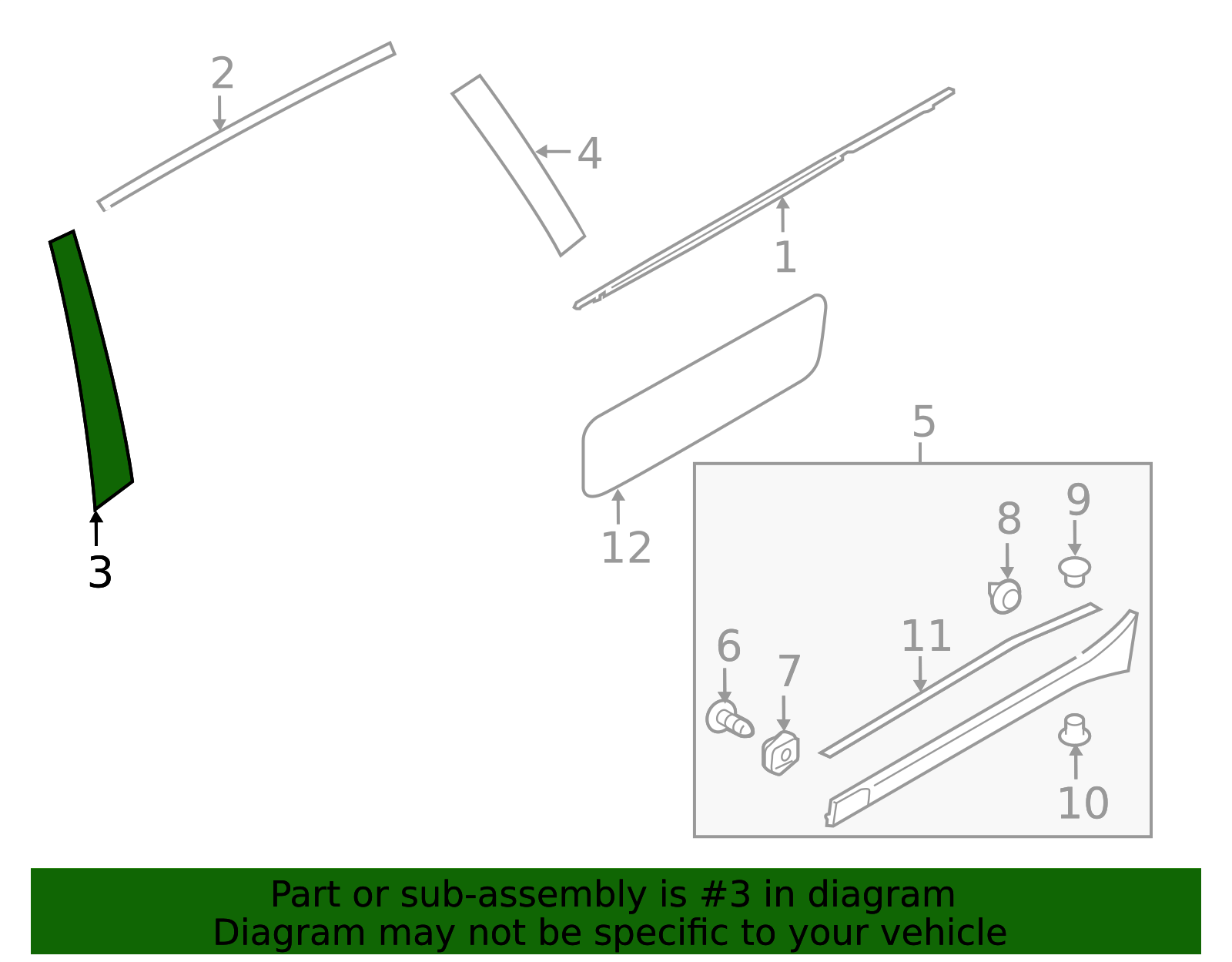 2
4
1
3
12
5
8
9
6
7
11
10

Part or sub-assembly is #3 in diagram
Diagram may not be specific to your vehicle