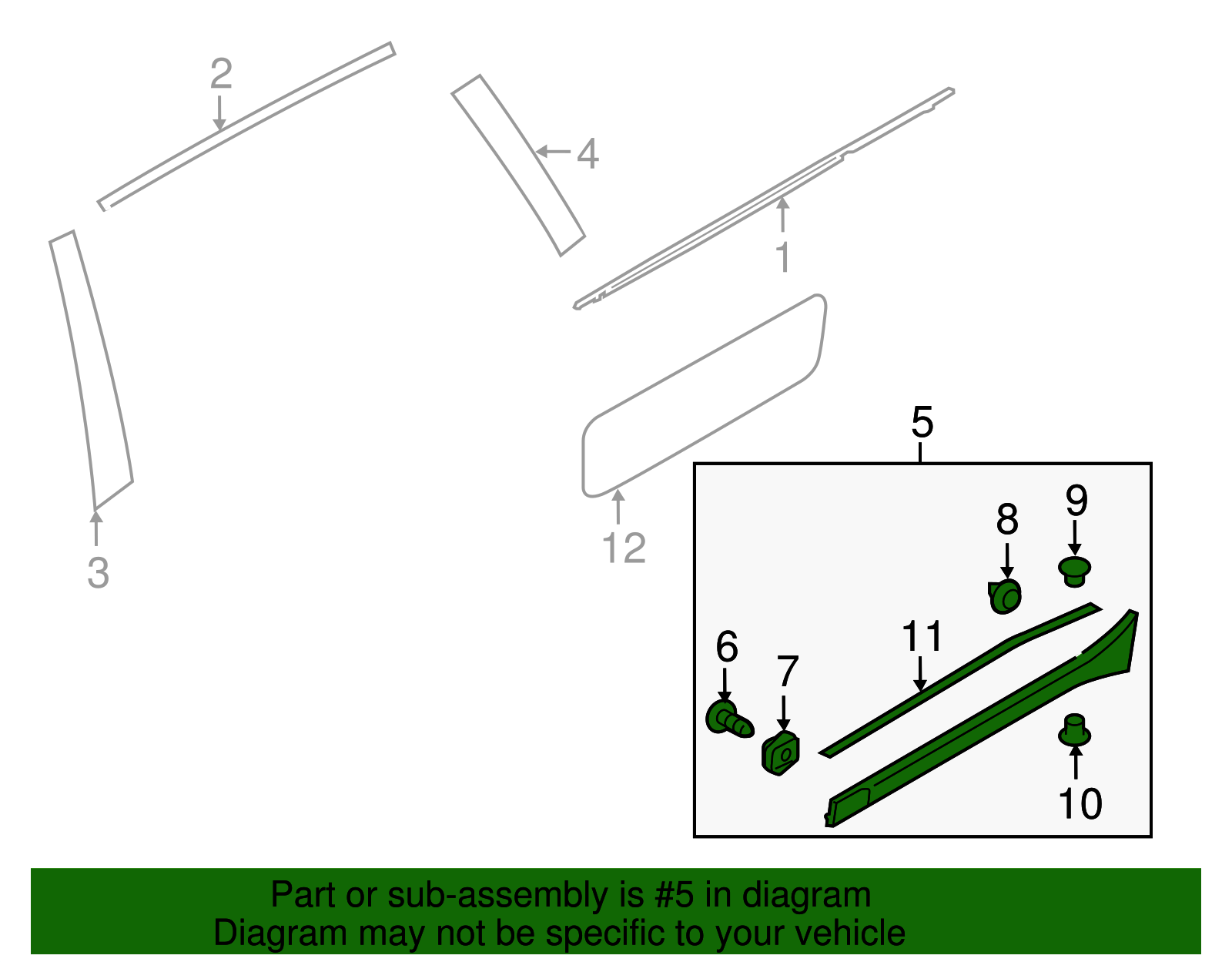 2
4
1
3
12
5
9
8
11
6
7
10

Part or sub-assembly is #5 in diagram
Diagram may not be specific to your vehicle