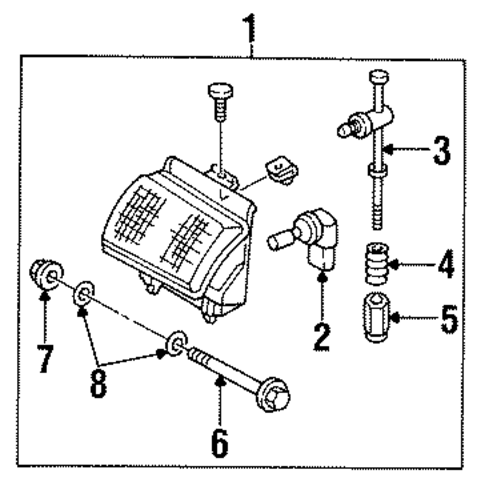 1
3
4
5
2
7
8
6