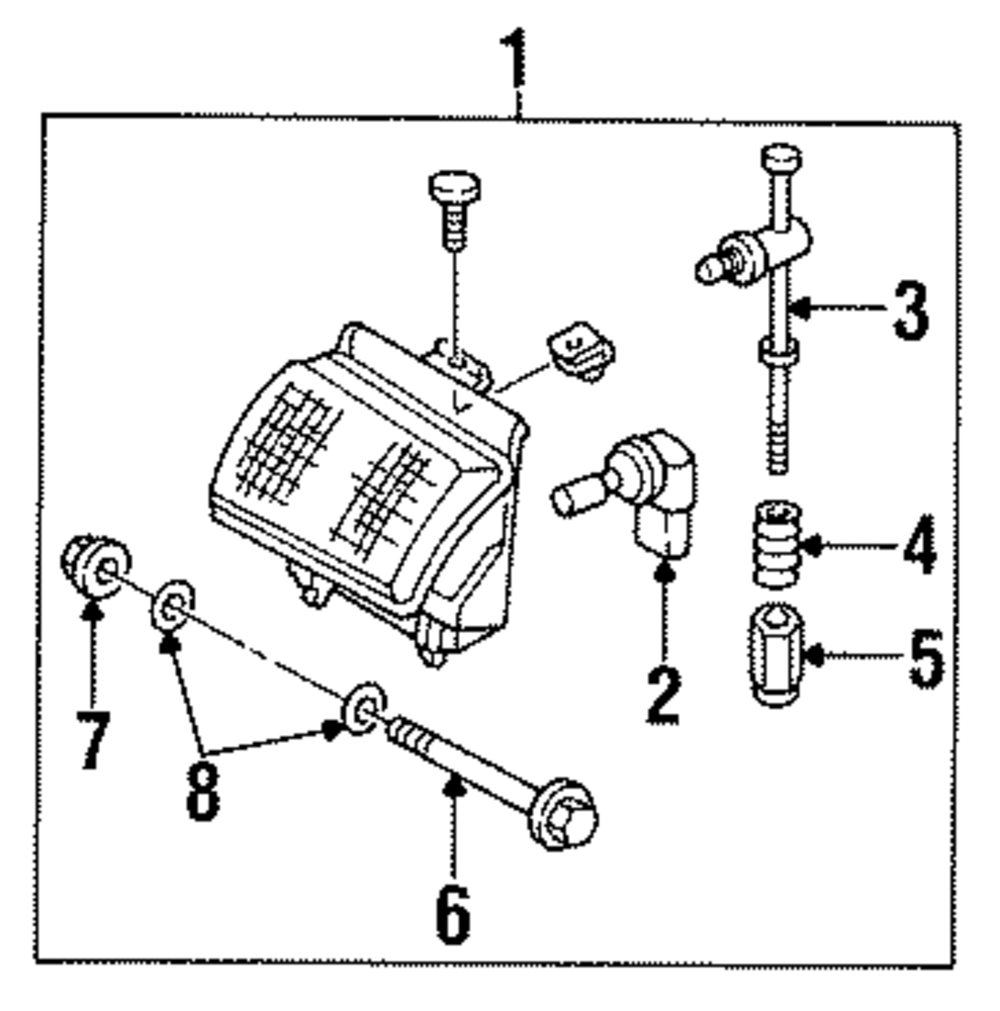 1
3
4
5
2
7
8
6