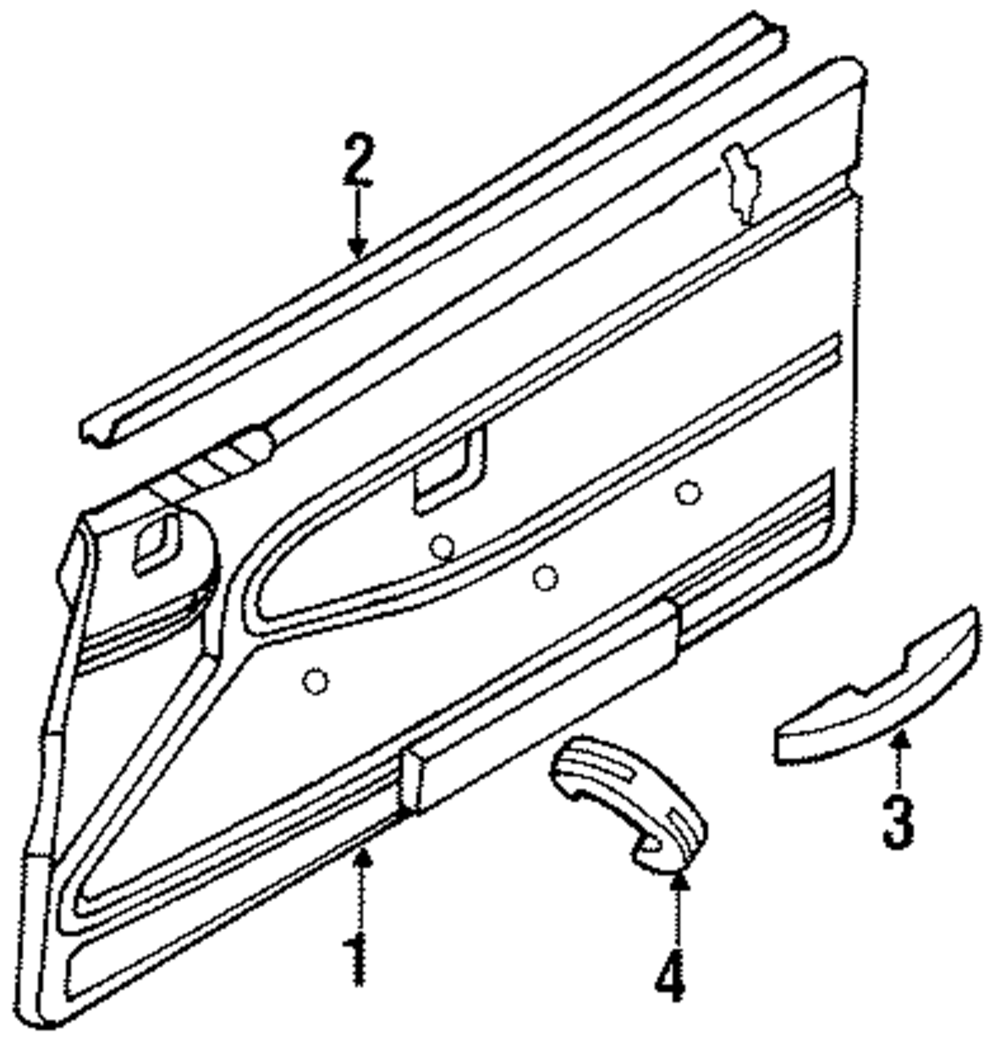 2
3
1
4