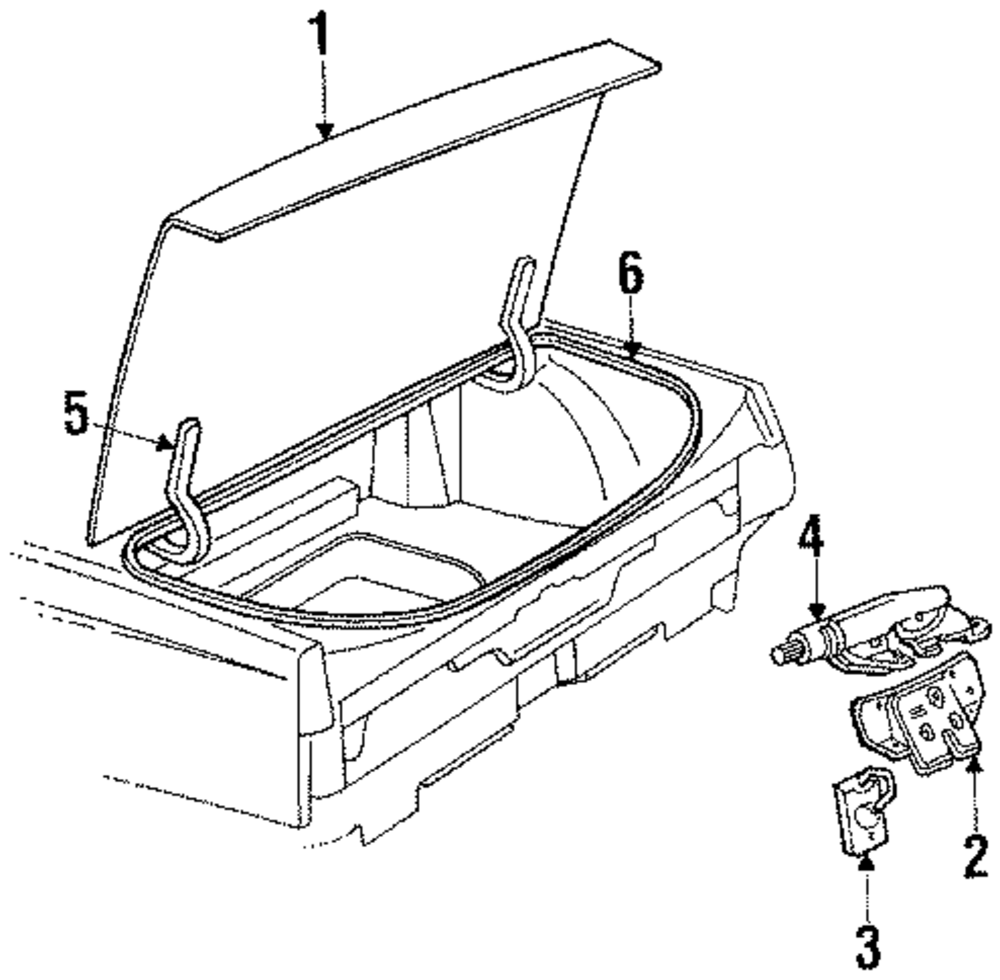 1
6
5
4
2
3