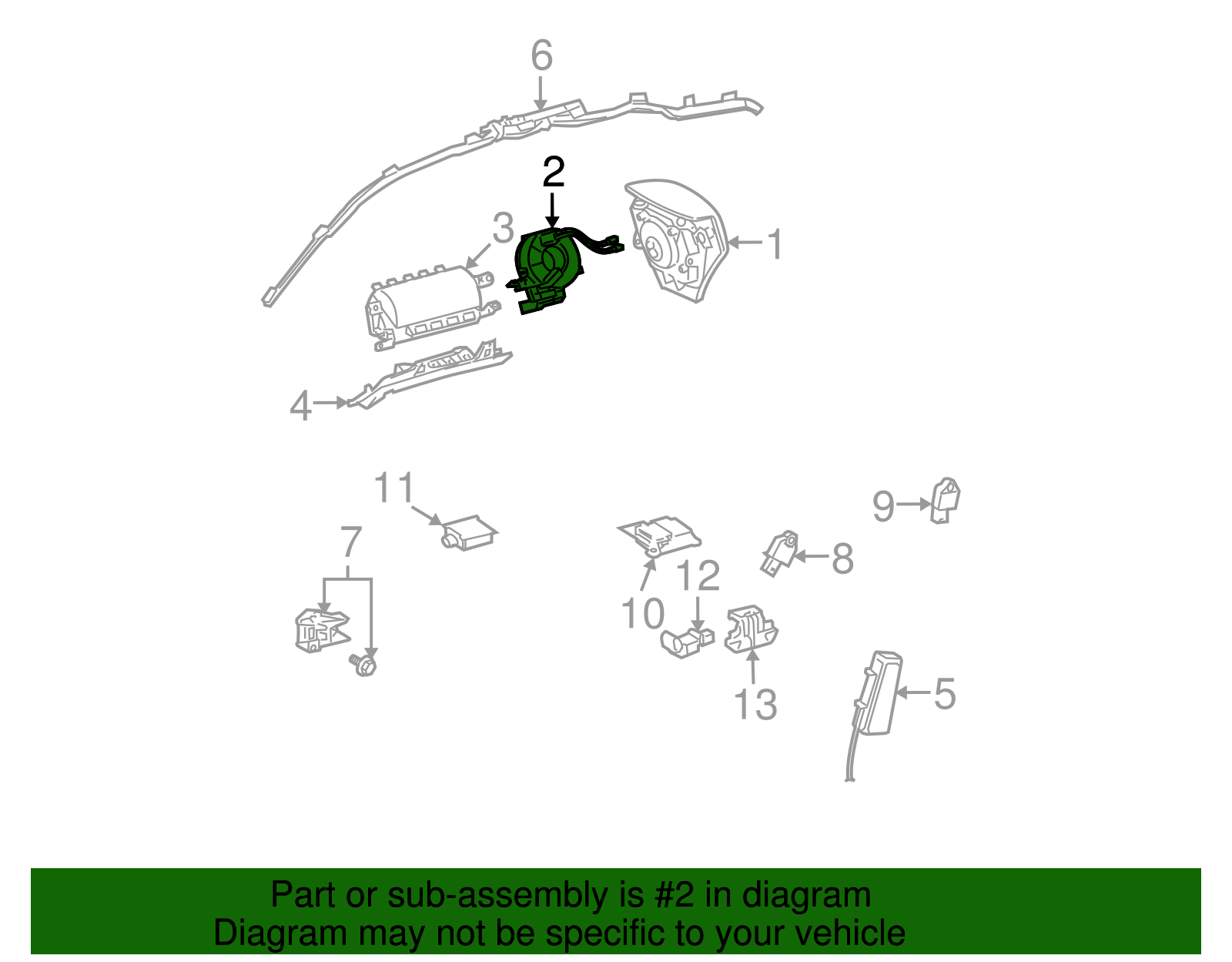 6
2
3
1
4
11
9
7
8
12
10
13
5

Part or sub-assembly is #2 in diagram
Diagram may not be specific to your vehicle