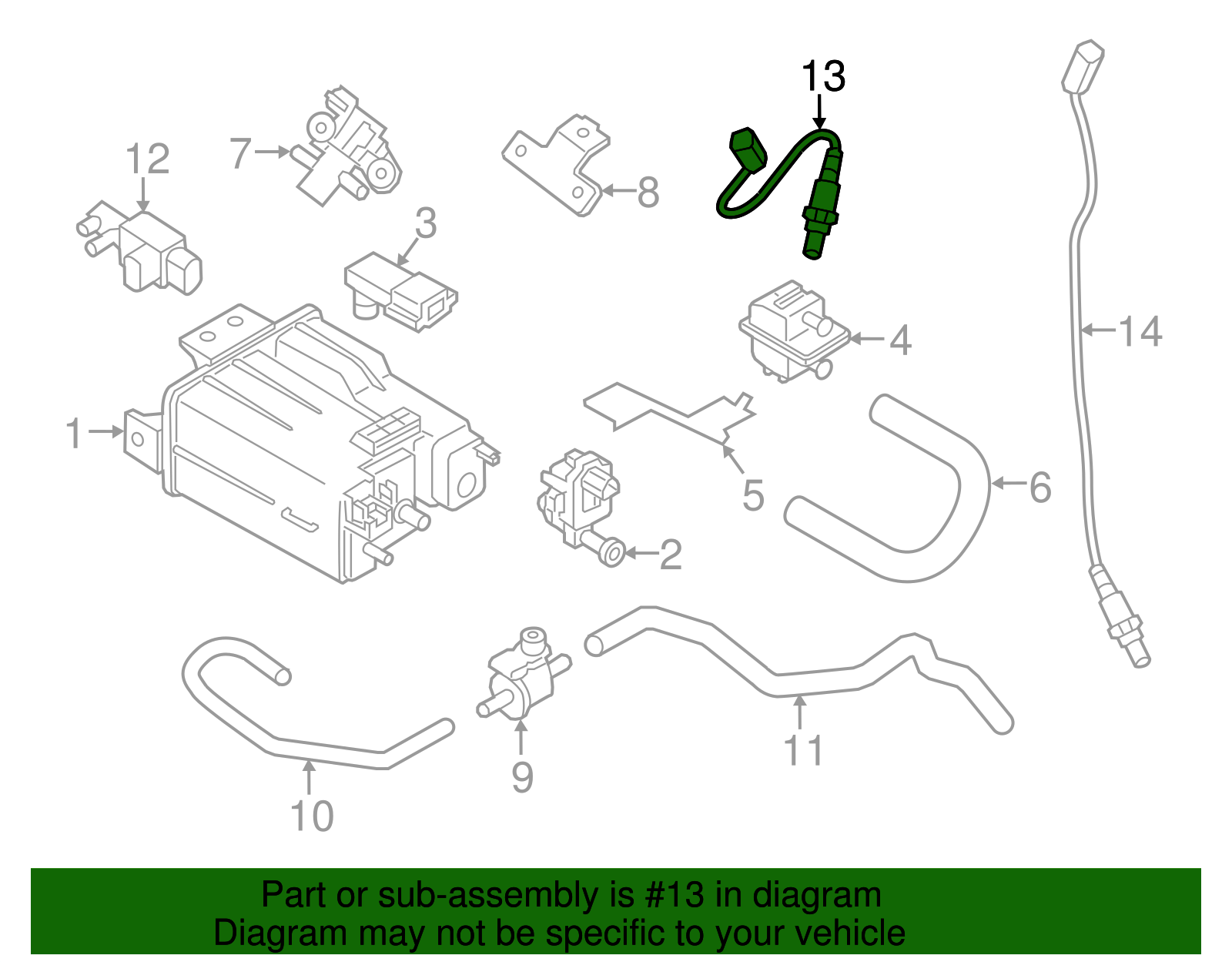 13

12

7

8

3

14

4

1

5

6

2

9

11

10

Part or sub-assembly is #13 in diagram
Diagram may not be specific to your vehicle