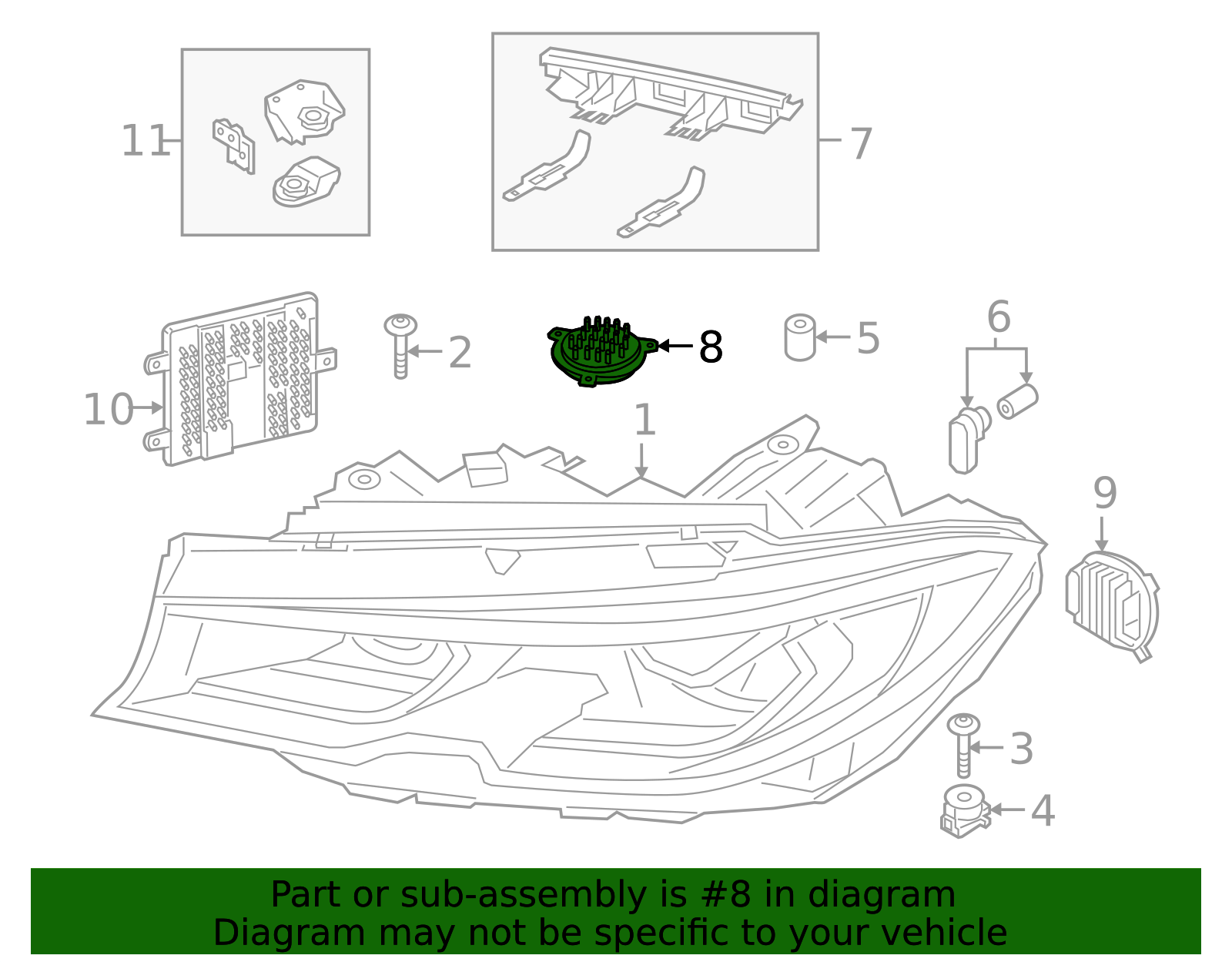 11

7

10

2

8

5

6

1

9

3

4

Part or sub-assembly is #8 in diagram
Diagram may not be specific to your vehicle