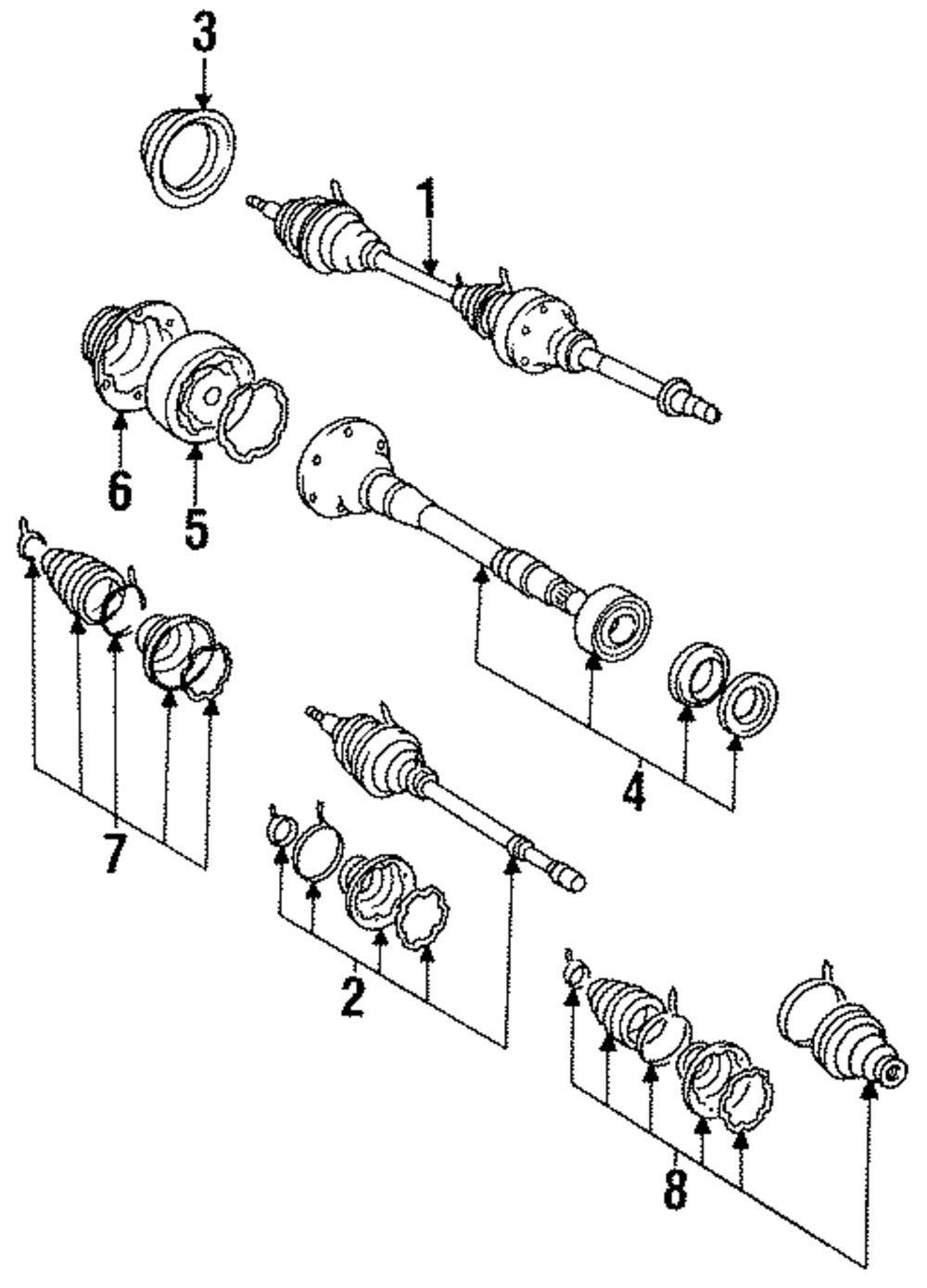 3
1
6
5
7
4
2
8