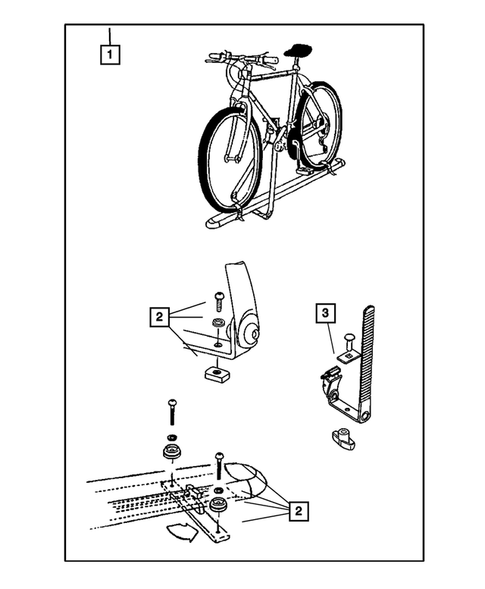 1

2

3

2