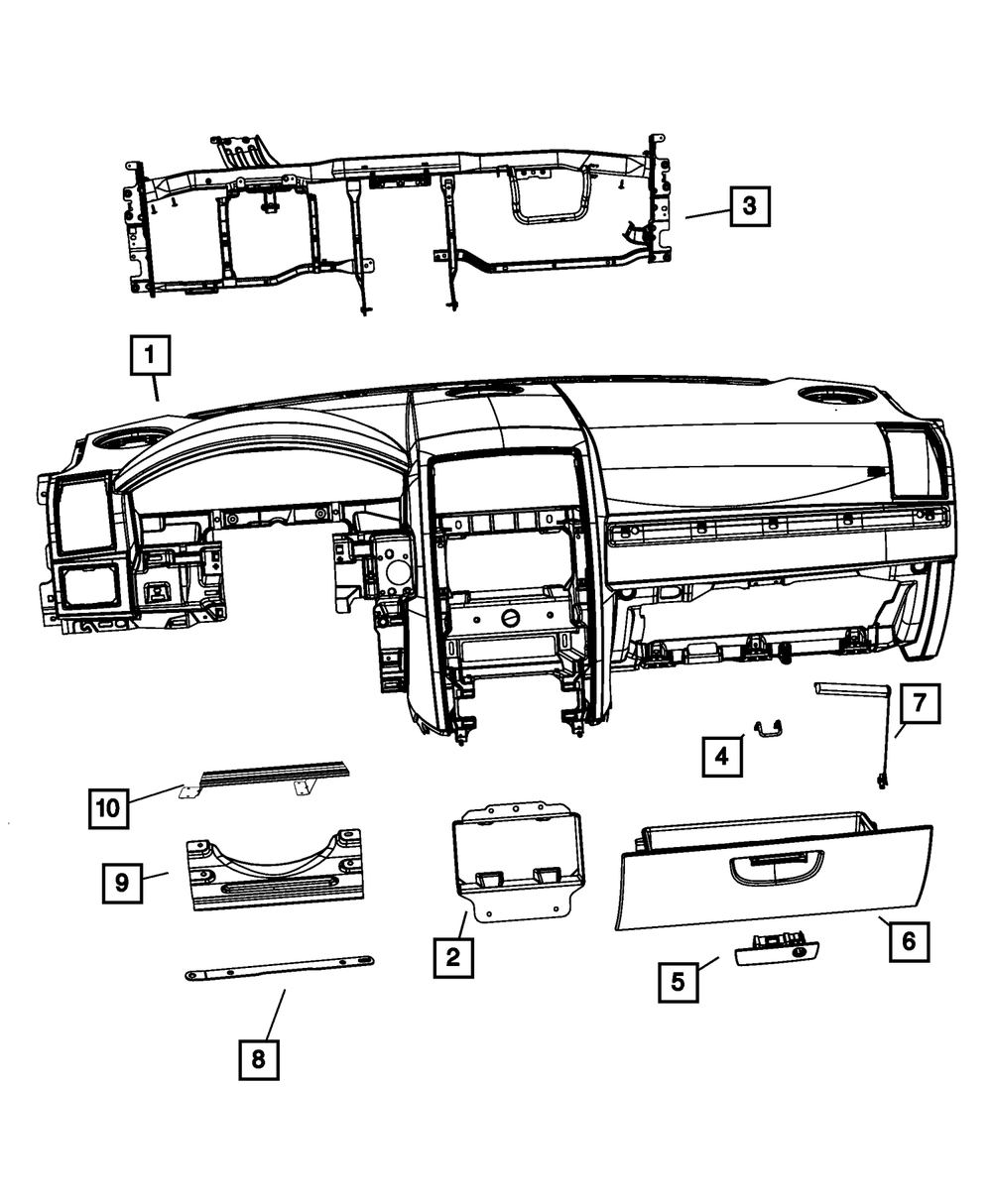 3

1

7

4

10

9

2

6

5

8