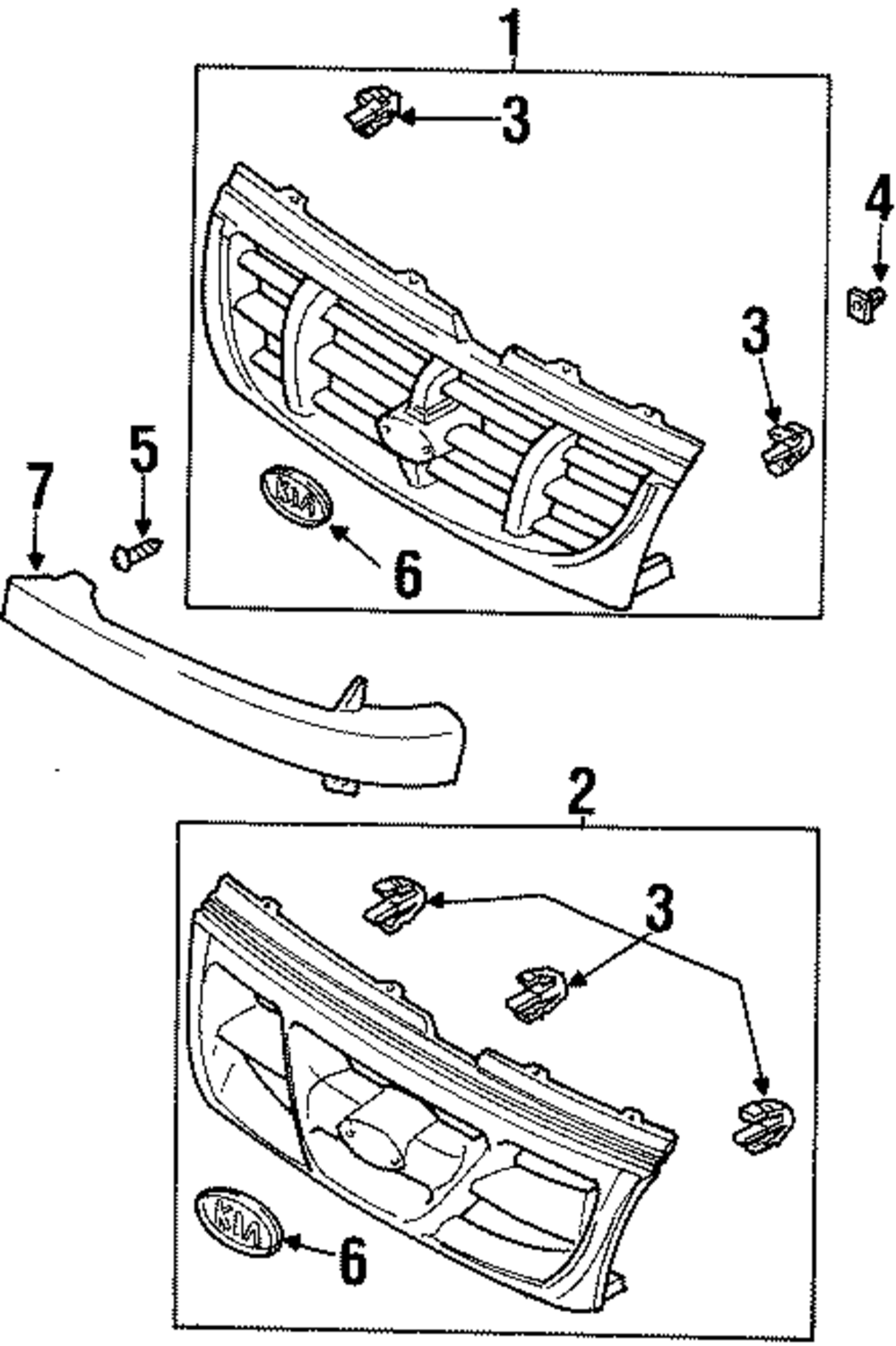 1
3
4
3
5
7
KIA
6
2
3
KIA
6