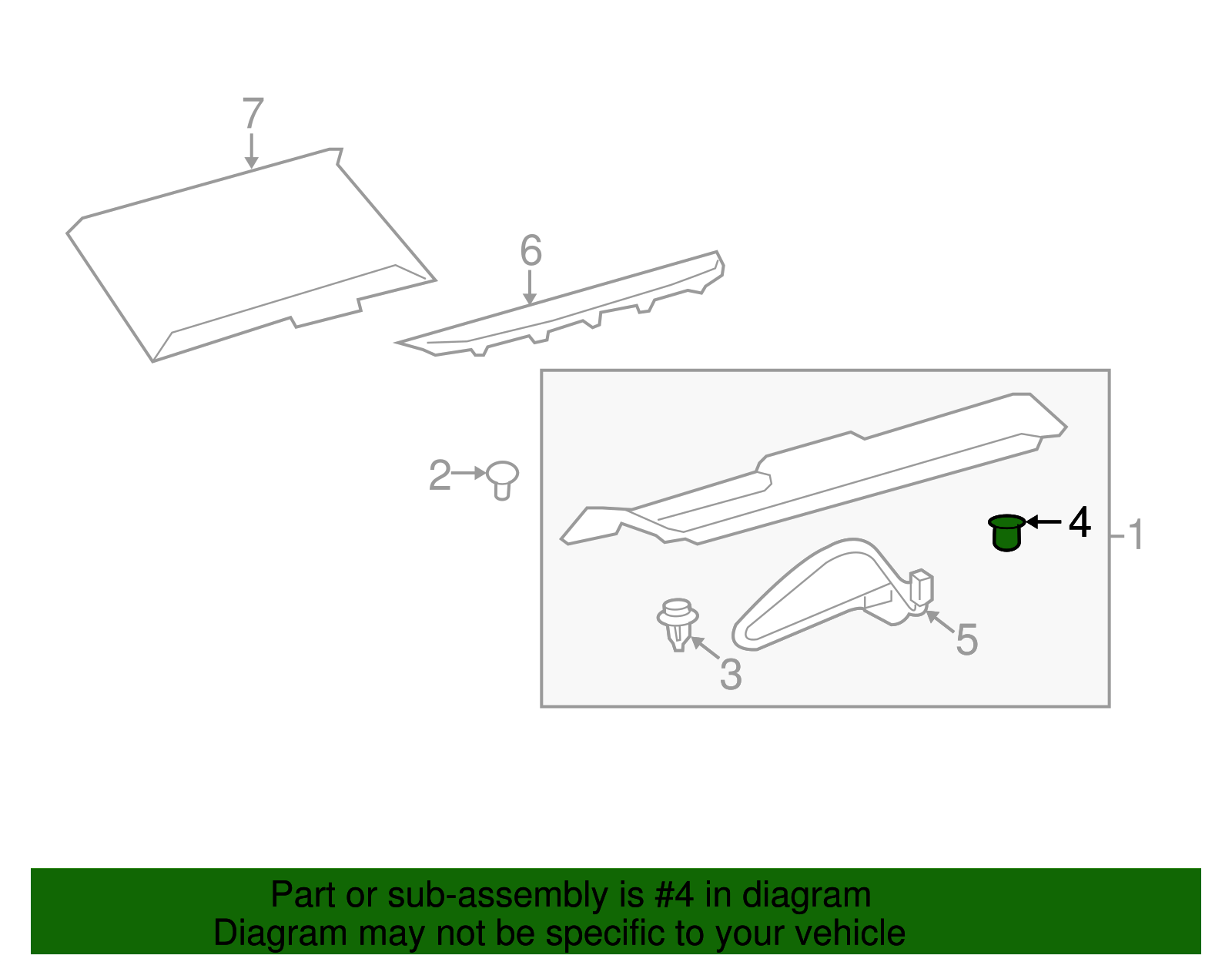 7

6

2

4

1

5

3

Part or sub-assembly is #4 in diagram
Diagram may not be specific to your vehicle