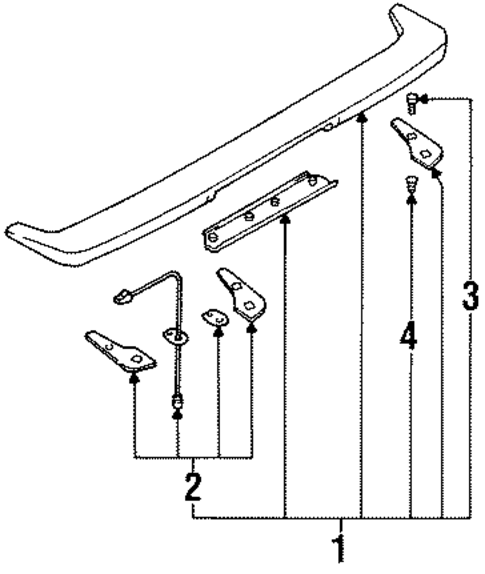 3
4
2
1