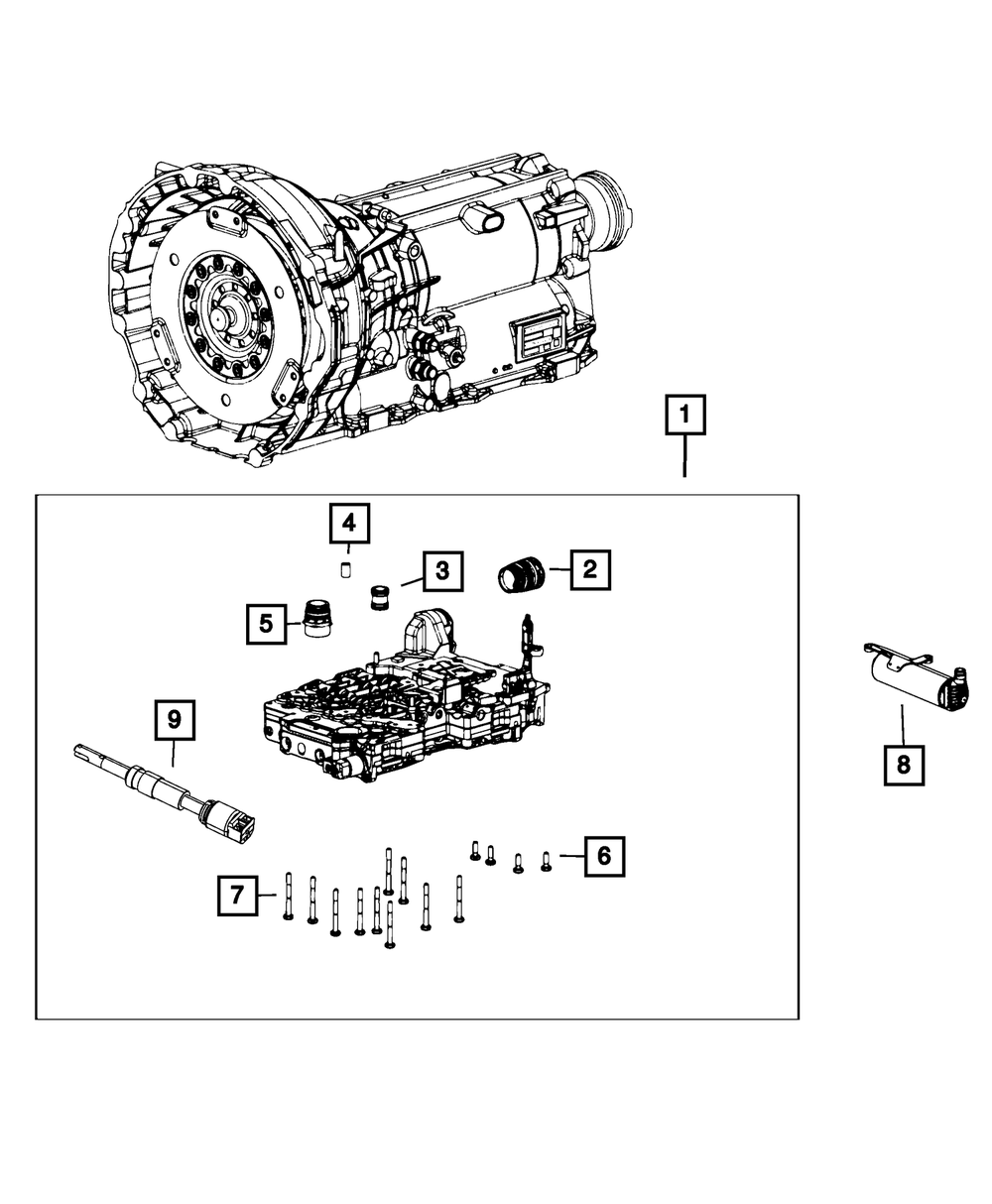 1
4
3
2
5
9
8
6
7