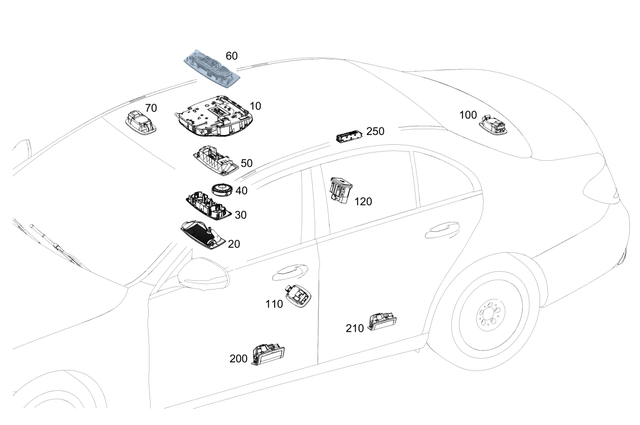 60
70
10
100
250
50
40
120
30
20
110
210
200