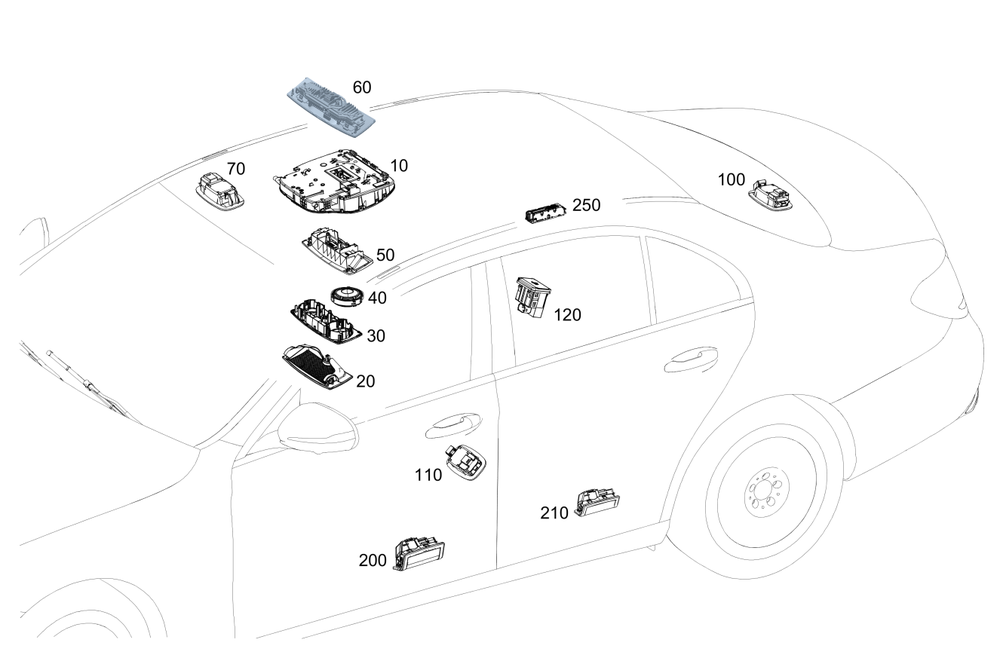 60
70
10
100
250
50
40
120
30
20
110
210
200