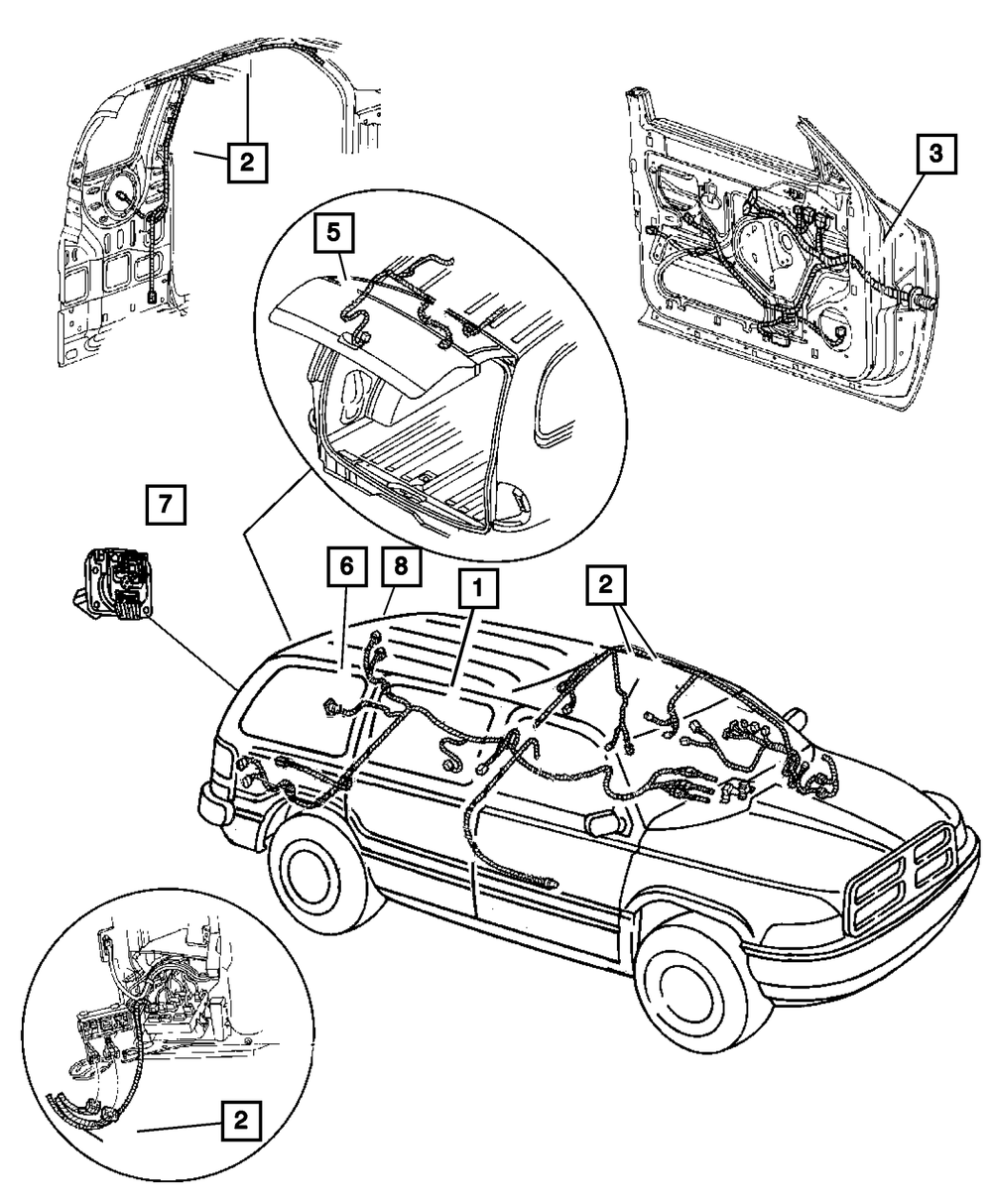 2

3

5

7

6

8

1

2

2