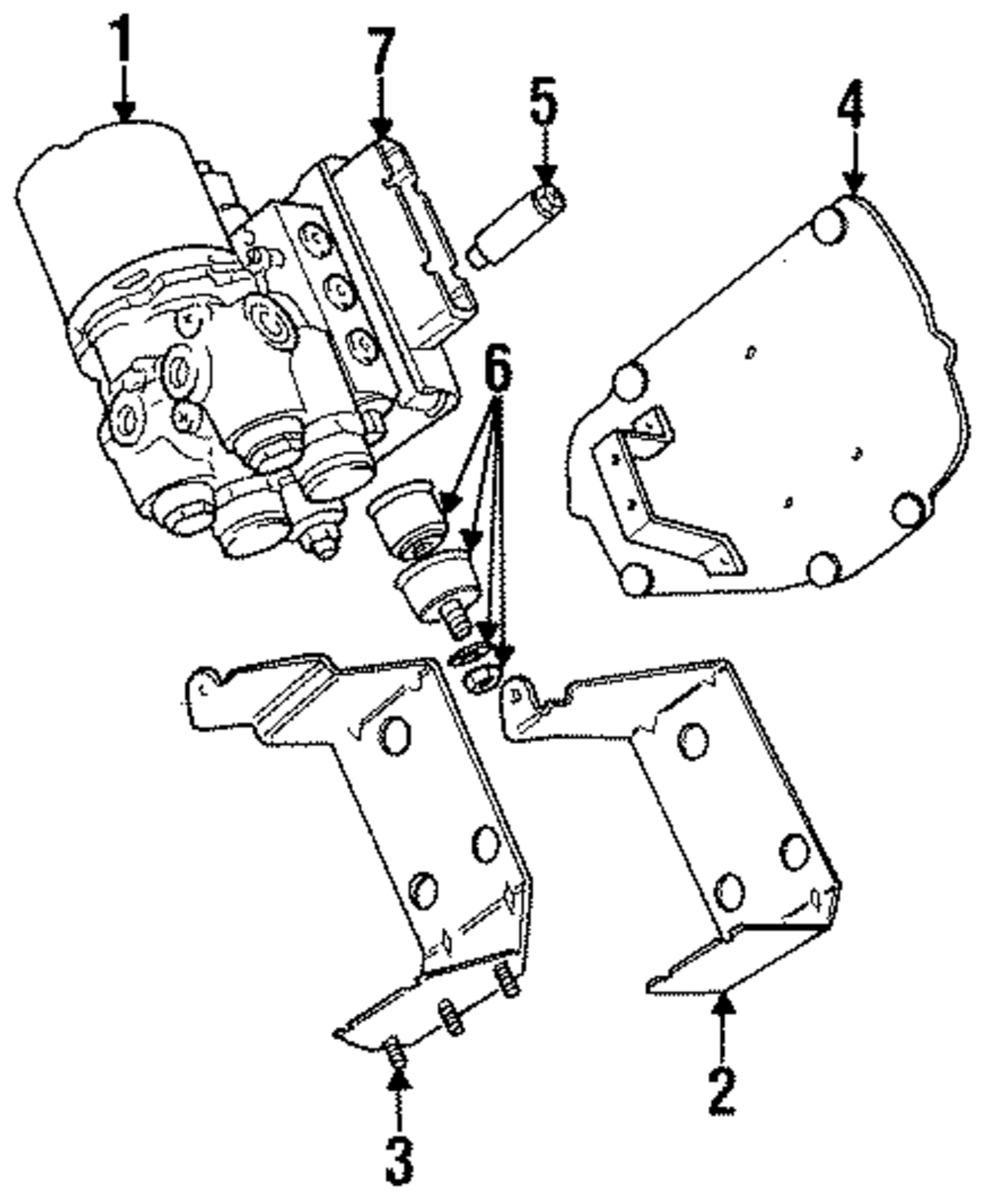 1
7
5
4
6
3
2