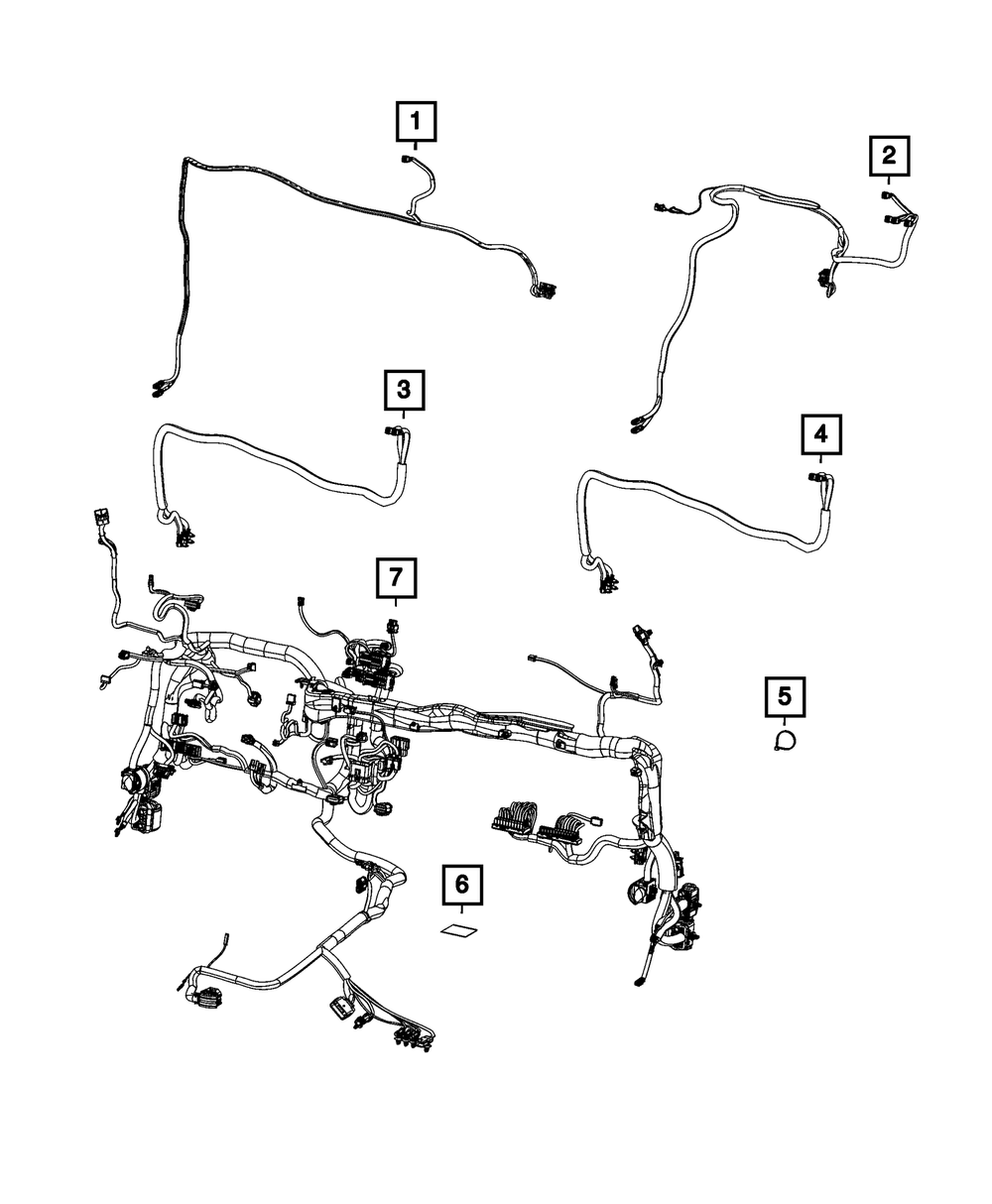 1
2
3
4
7
5
6