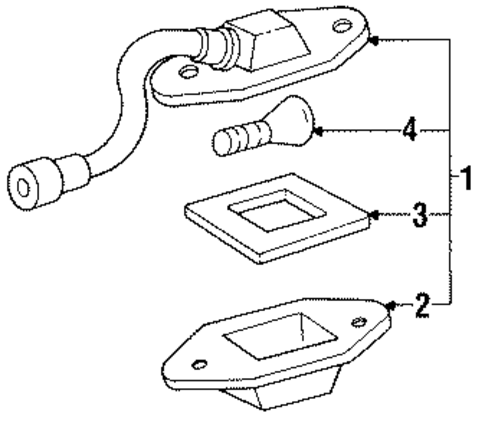 4
1
3
2