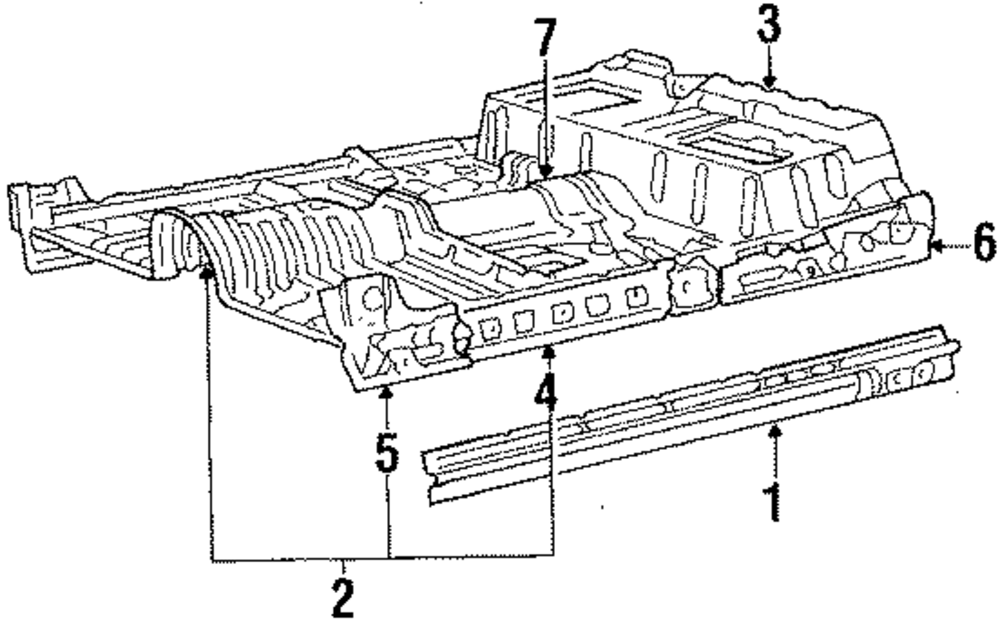 7
3
6
4
5
1
2