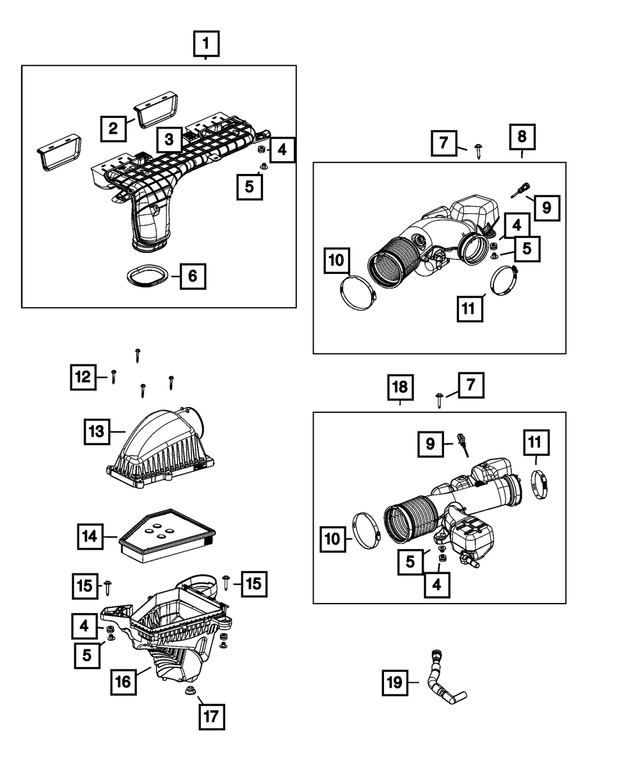 1
2
3
4
5
6
7
8
9
4
5
10
11
12
13
14
15
15
4
5
16
17
18
7
9
11
10
5
4
19