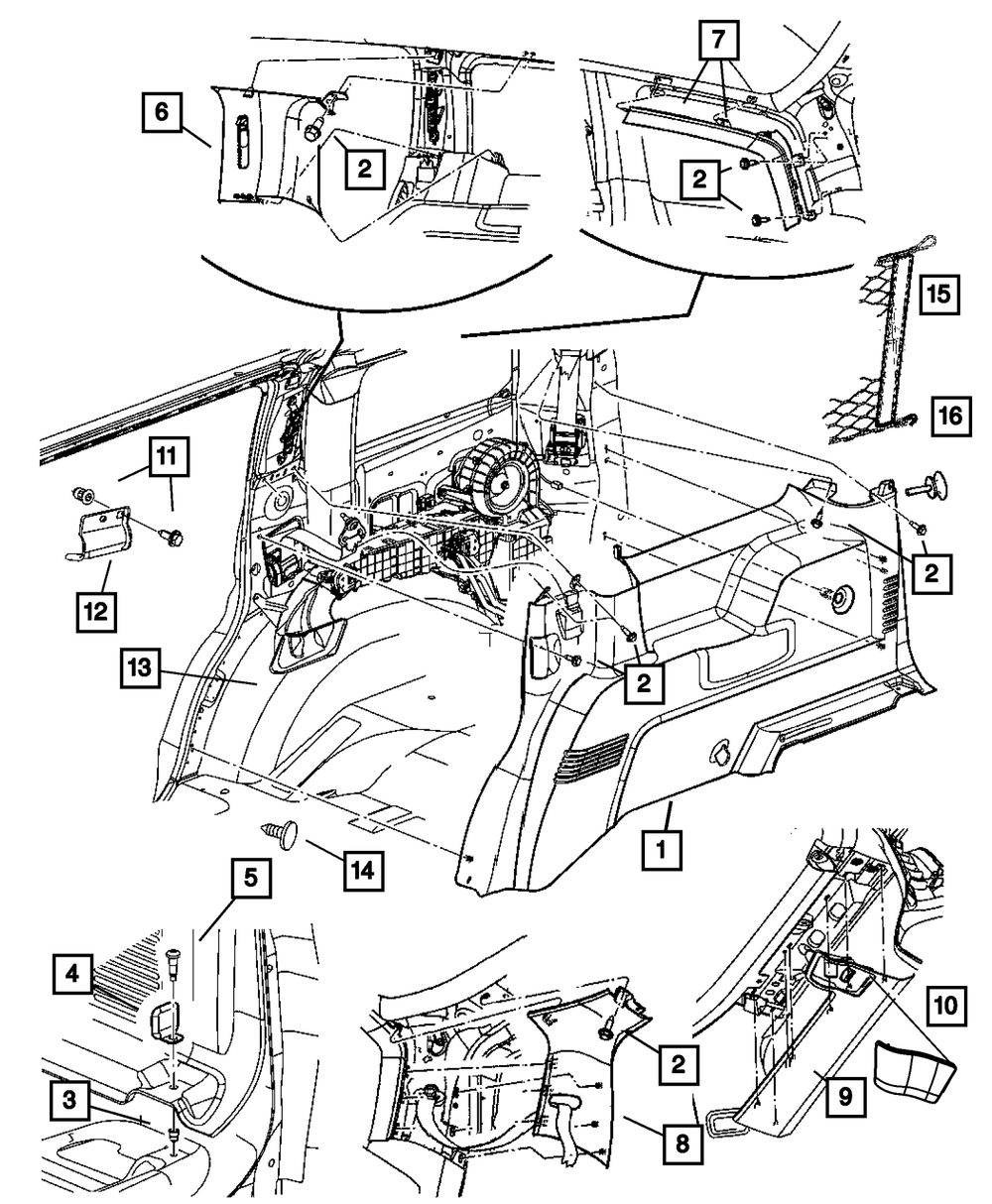 6
2
7
2
15
16
11
12
2
13
2
1
14
5
4
3
2
8
10
9