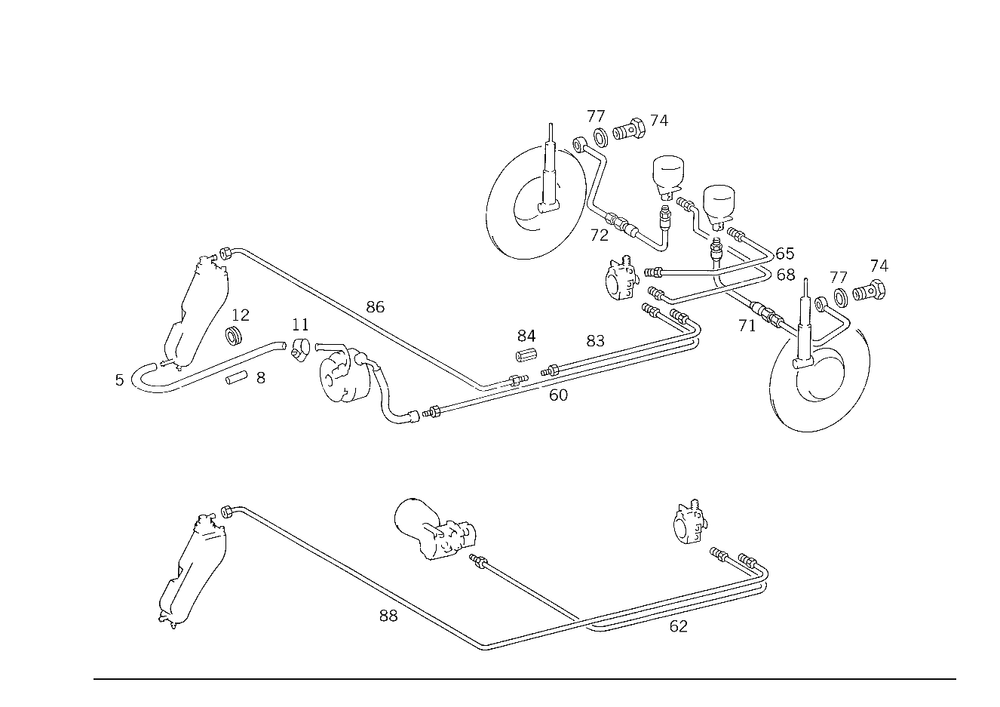 77
74
72
65
68
77
74
71
86
12
11
84
83
5
8
60
88
62