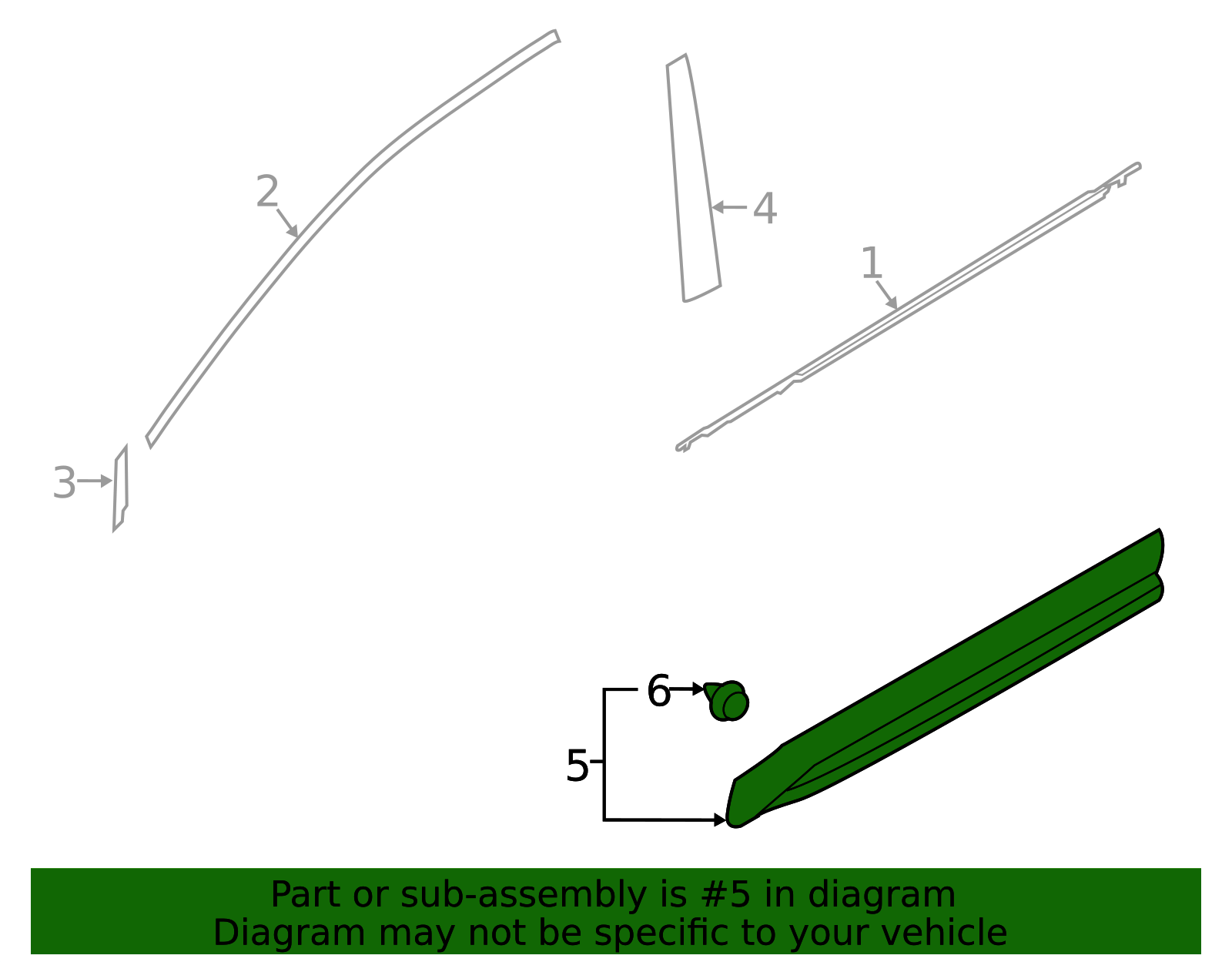 2
4
1
3
6
5
Part or sub-assembly is #5 in diagram
Diagram may not be specific to your vehicle