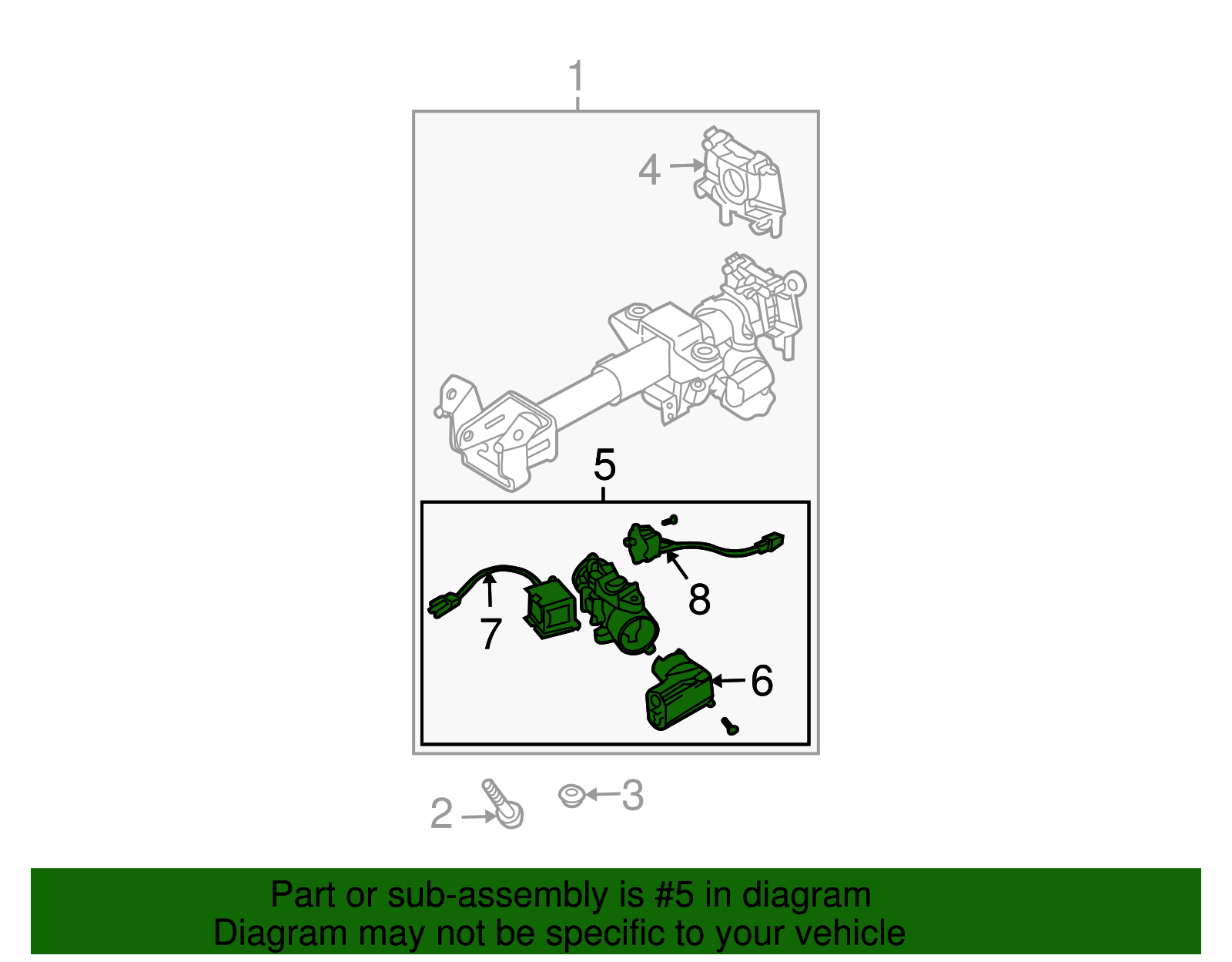 1

4

5

8

7

6

2

3

Part or sub-assembly is #5 in diagram
Diagram may not be specific to your vehicle