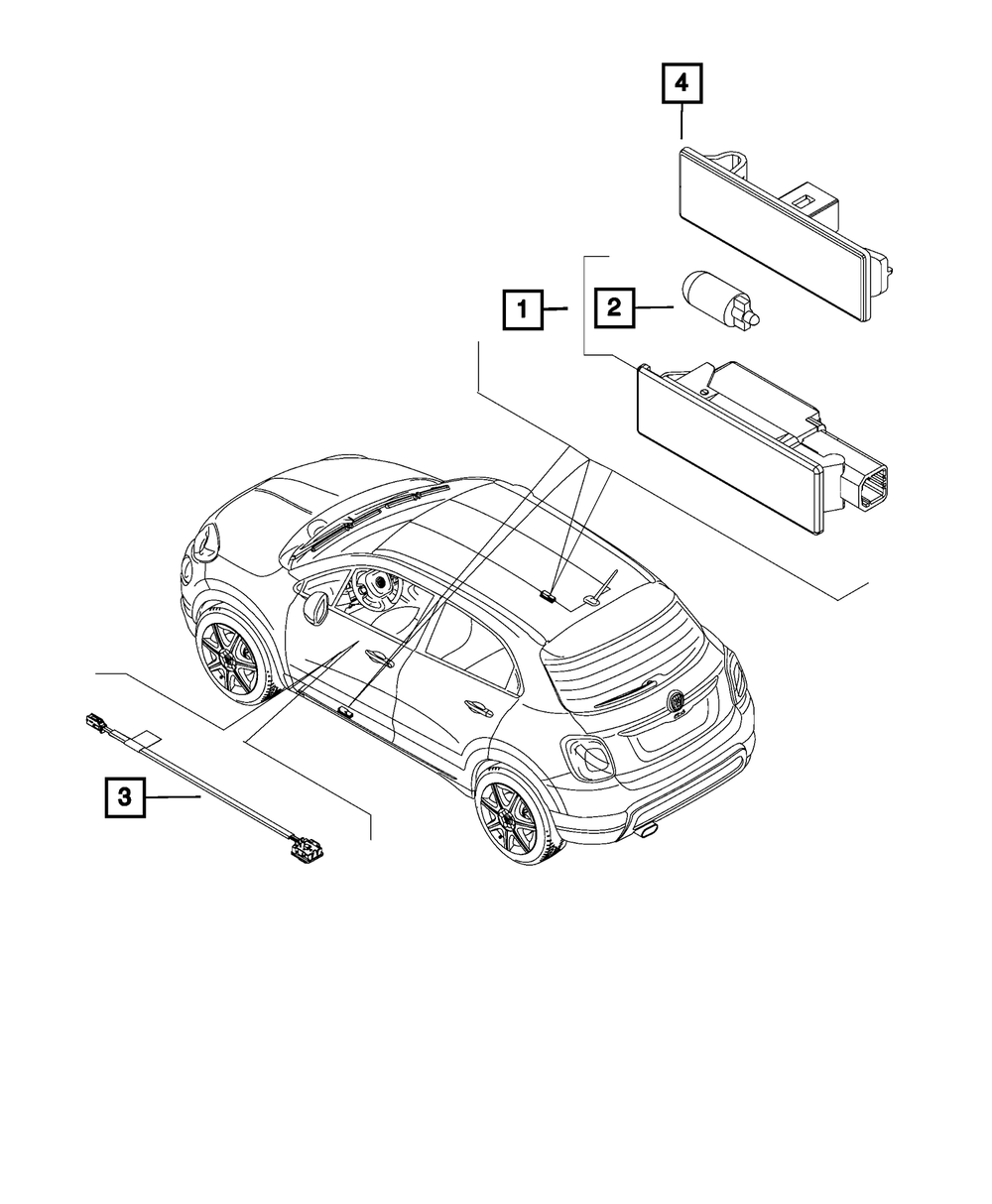 4

1

2

3