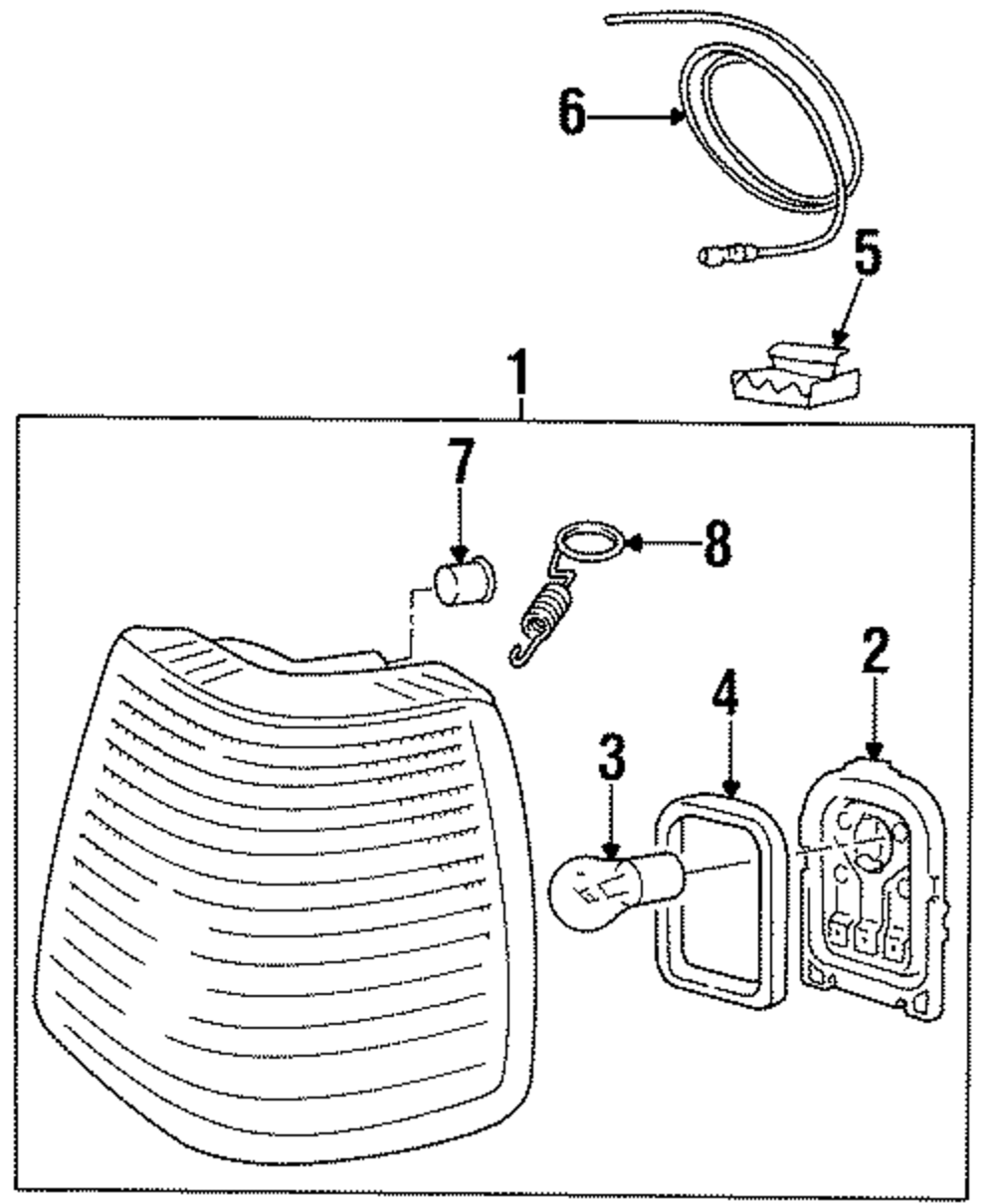 6
5
1
7
8
2
4
3