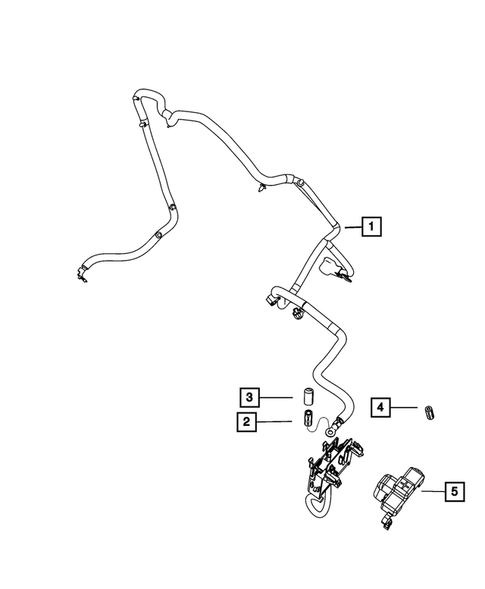 1
3
2
4
5