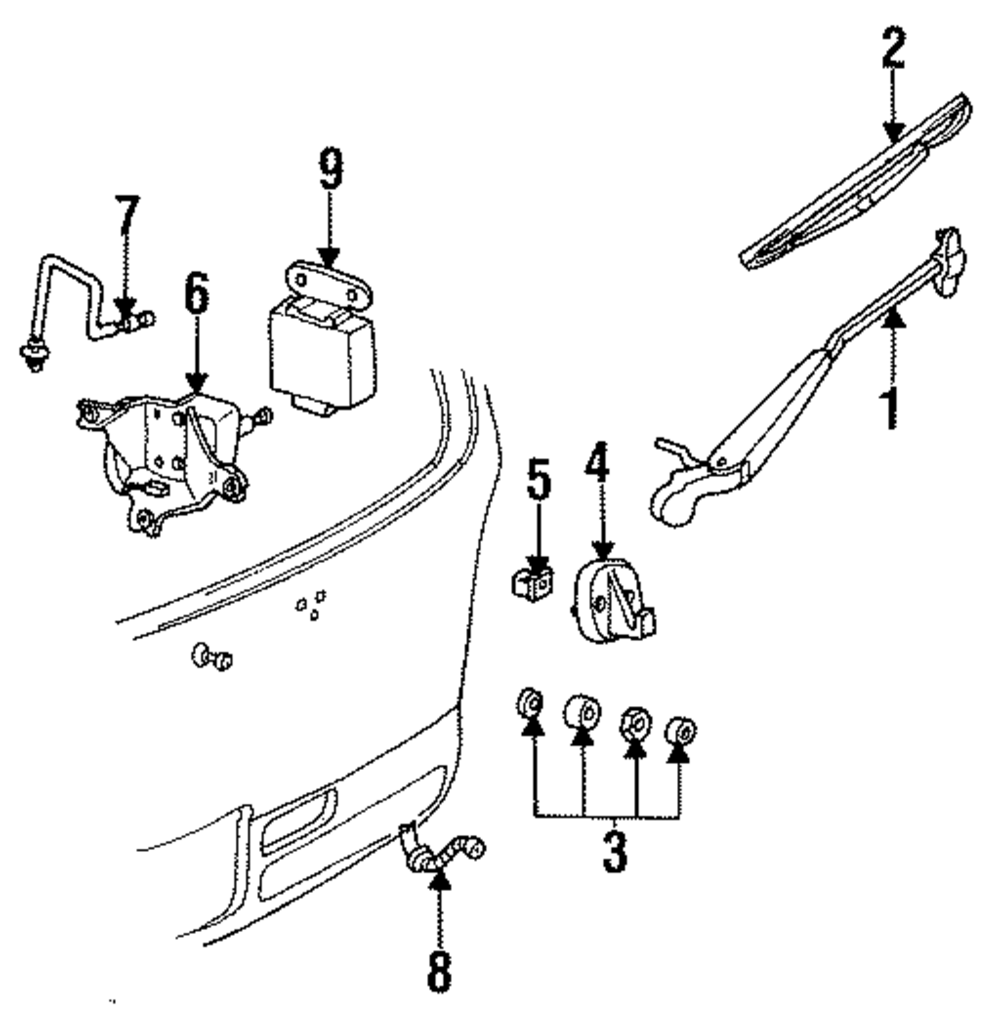 2
9
7
6
1
5
4
3
8