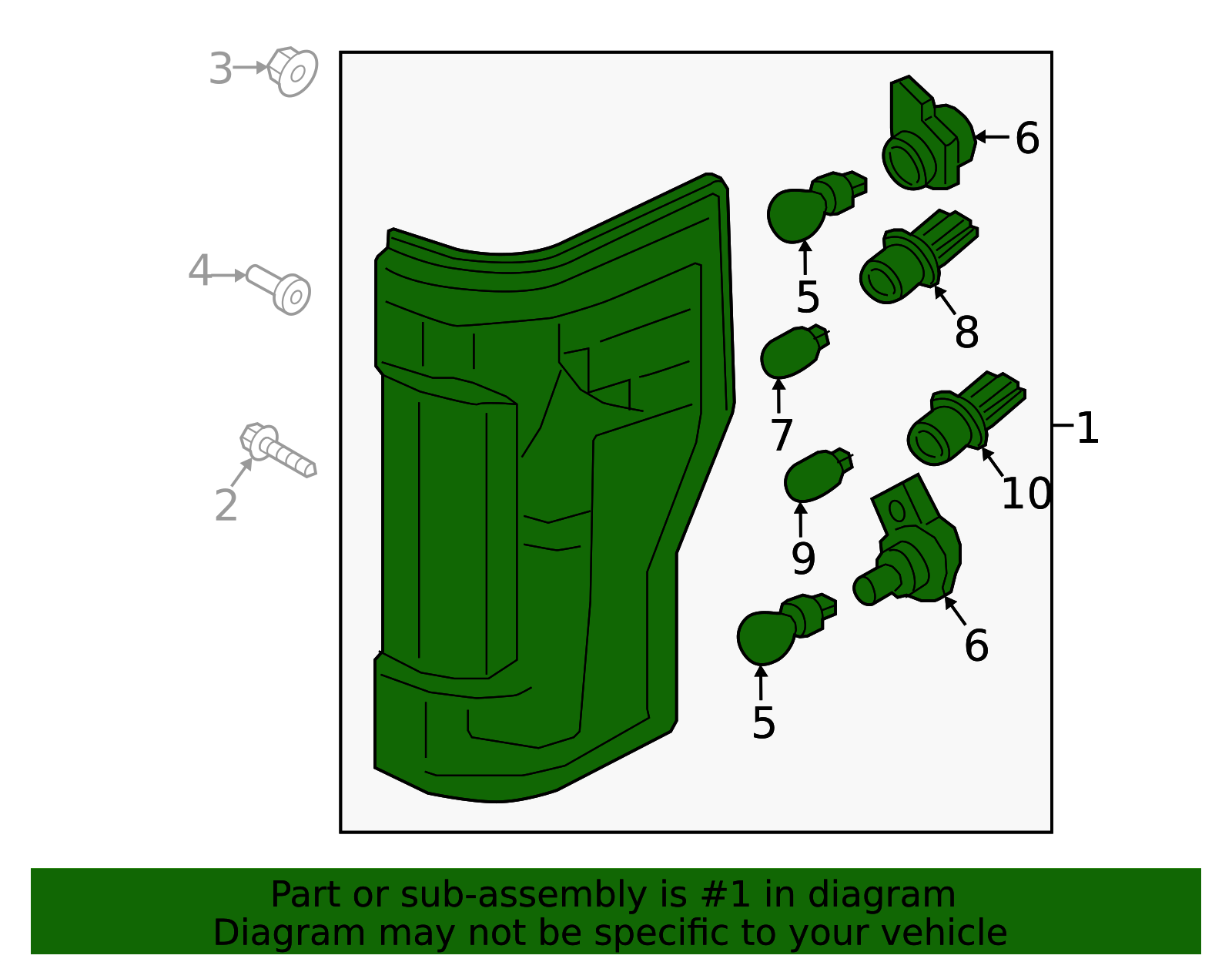 3
4
2
6
5
8
7
1
10
9
6
5

Part or sub-assembly is #1 in diagram
Diagram may not be specific to your vehicle