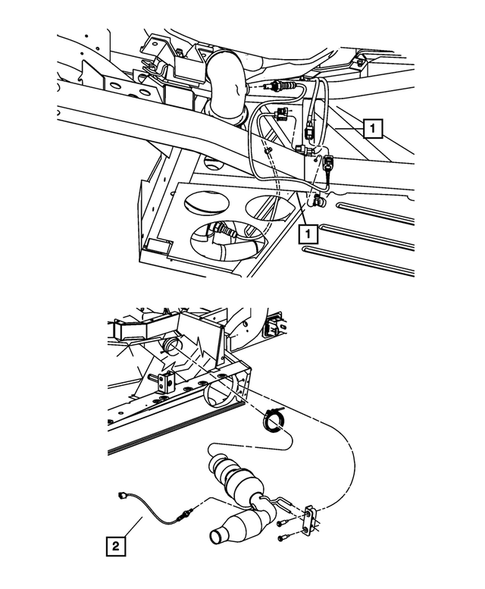 1

1

2